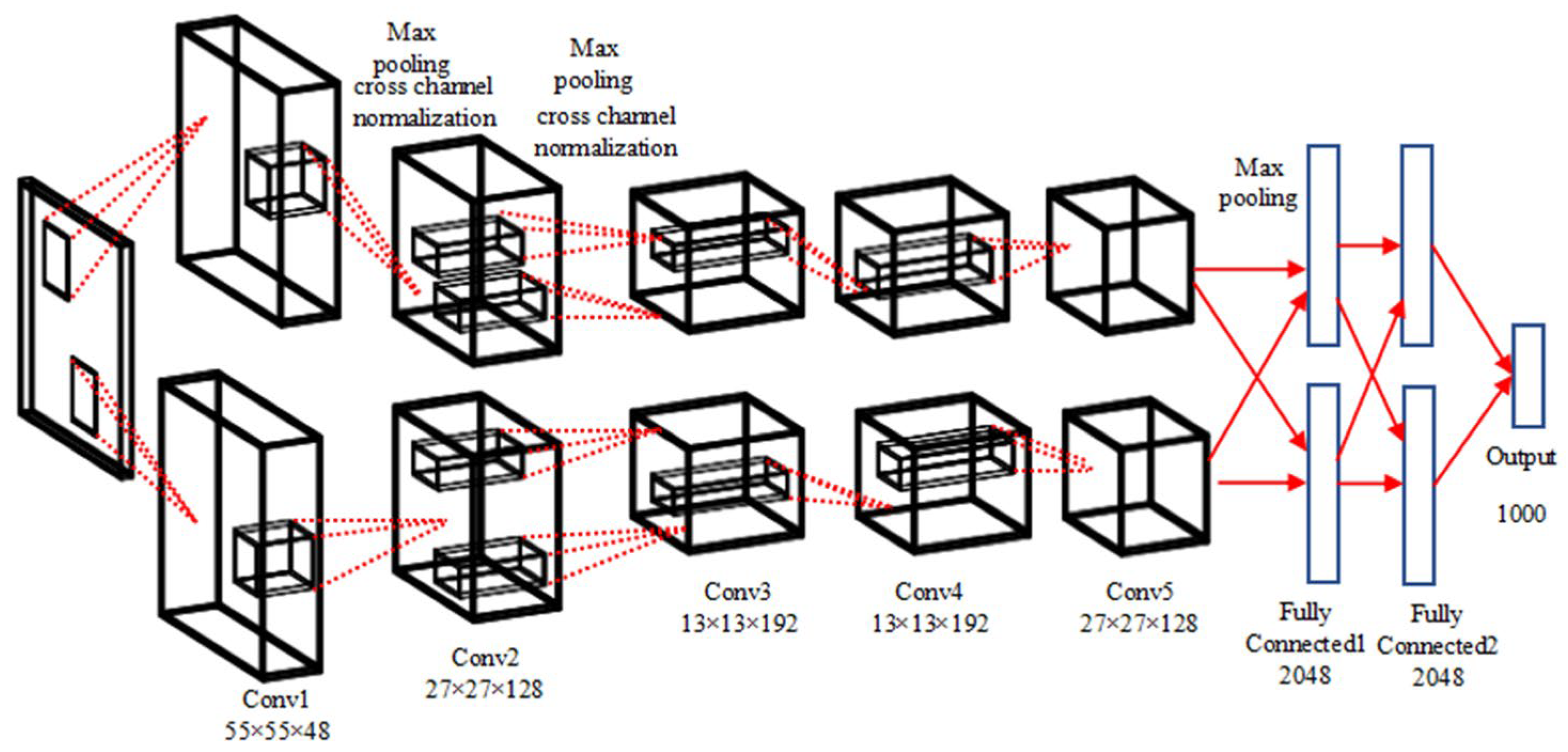 Max pooling cross channel normalization

Max pooling cross channel normalization

Max pooling

Conv1
55×55×48

Conv2
27×27×128

Conv3
13×13×192

Conv4
13×13×192

Conv5
27×27×128

Fully Connected1
2048

Fully Connected2
2048

Output
1000