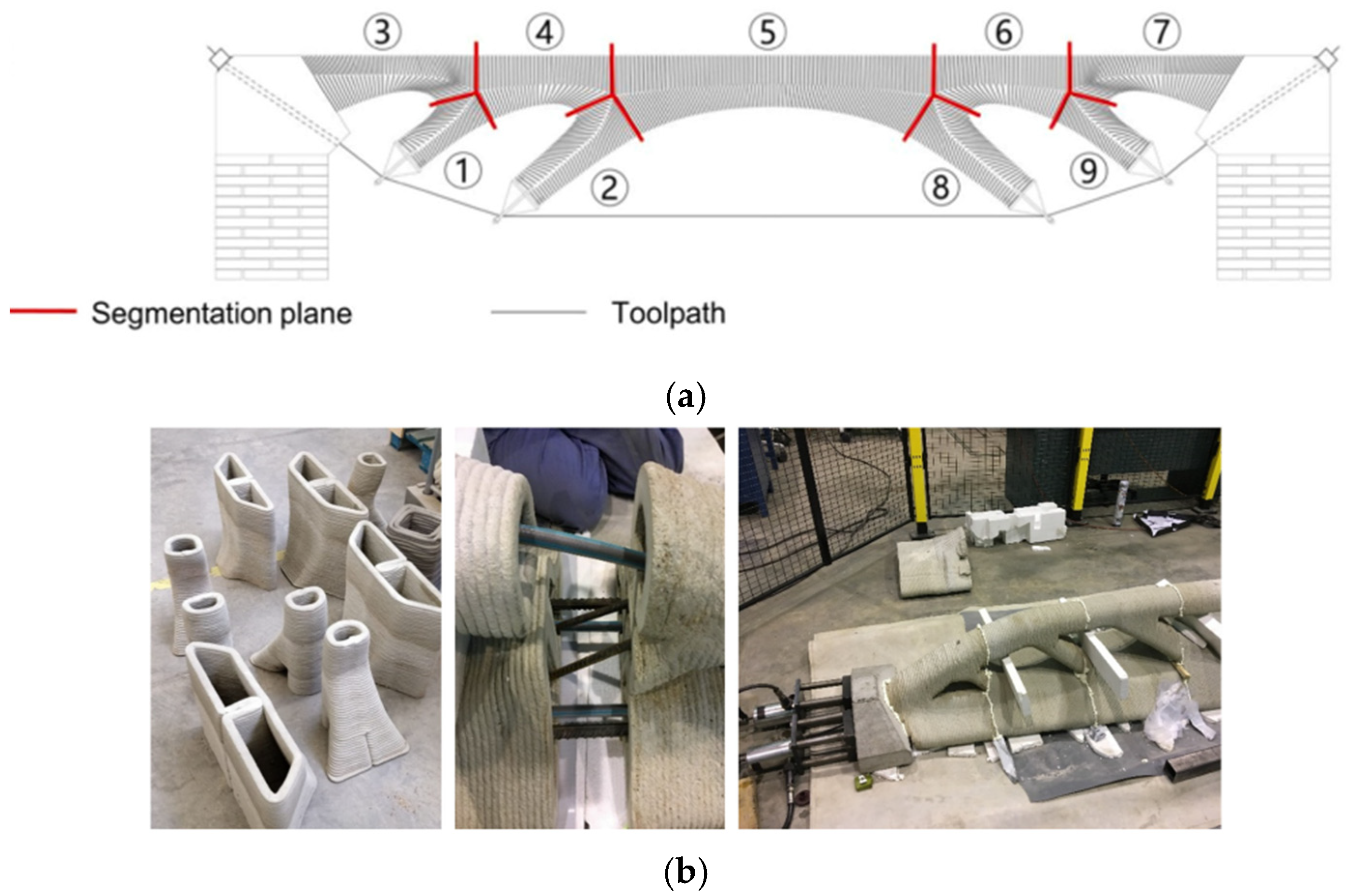 ③ ④ ⑤ ⑥ ⑦
① ② ⑧ ⑨

Segmentation plane Toolpath

(a)

(b)