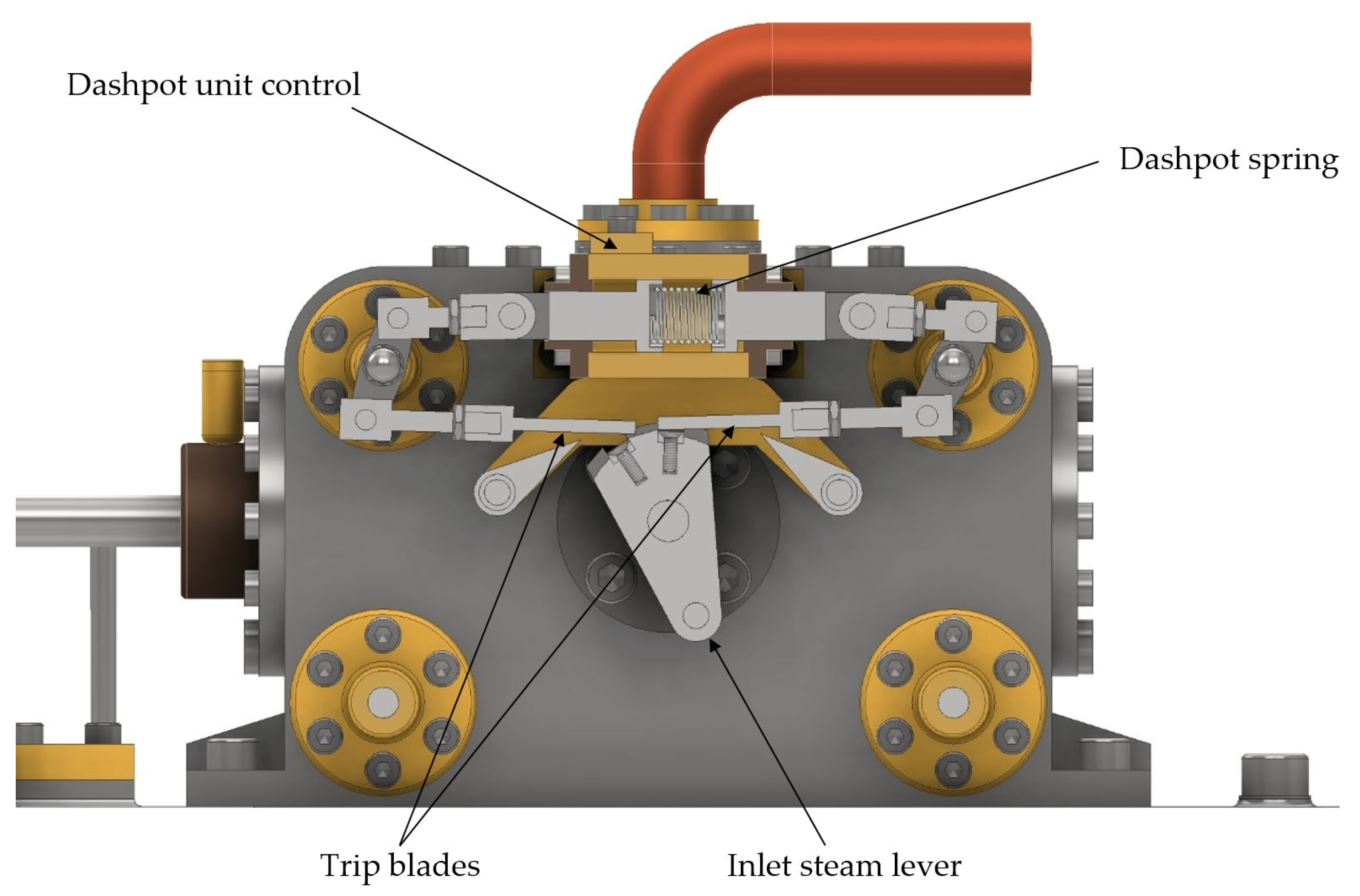 Dashpot unit control

Dashpot spring

Trip blades

Inlet steam lever