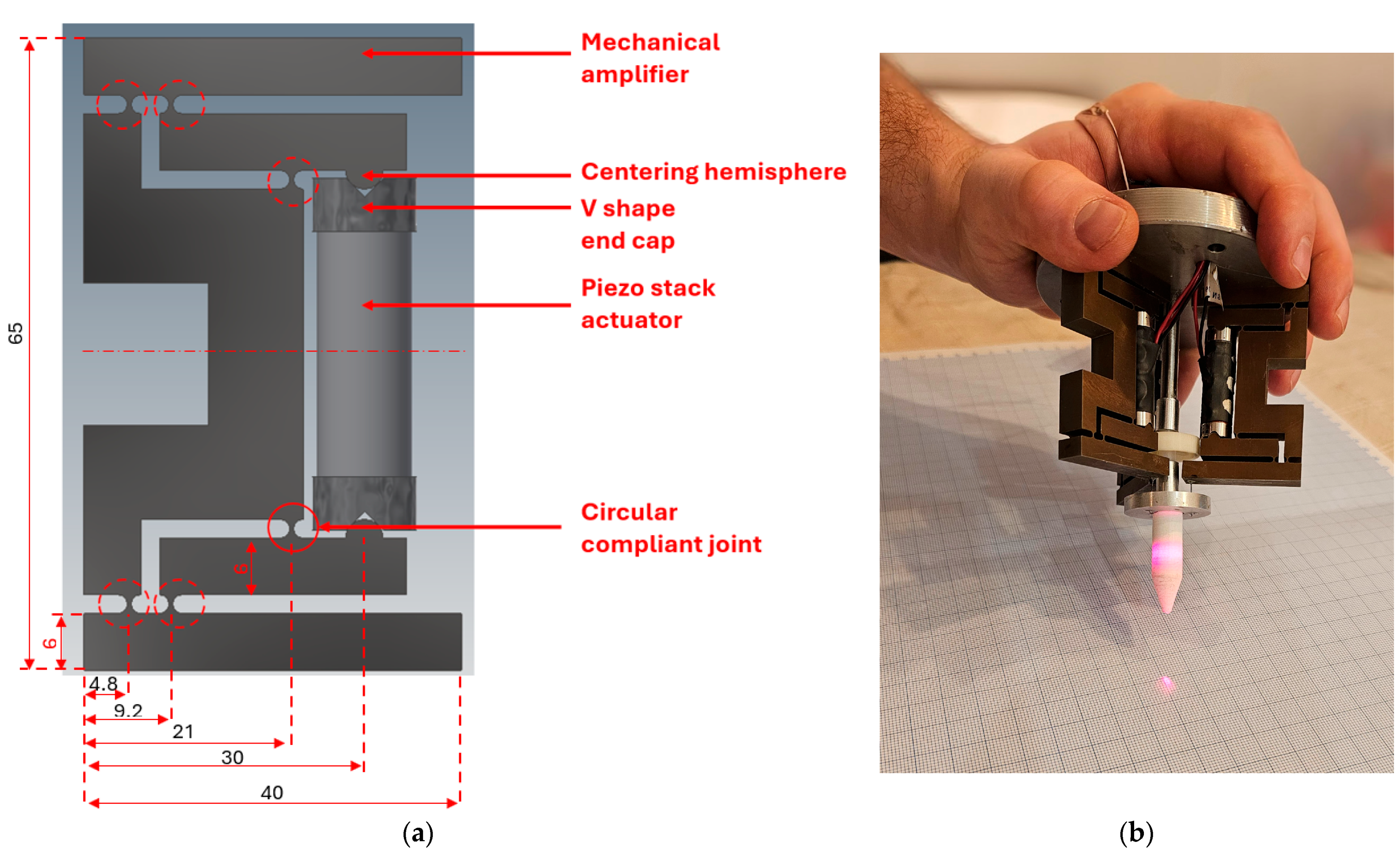 Mechanical amplifier

Centering hemisphere

V shape end cap

Piezo stack actuator

Circular compliant joint

65

6

6

4.8

9.2

21

30

40

(a)

(b)