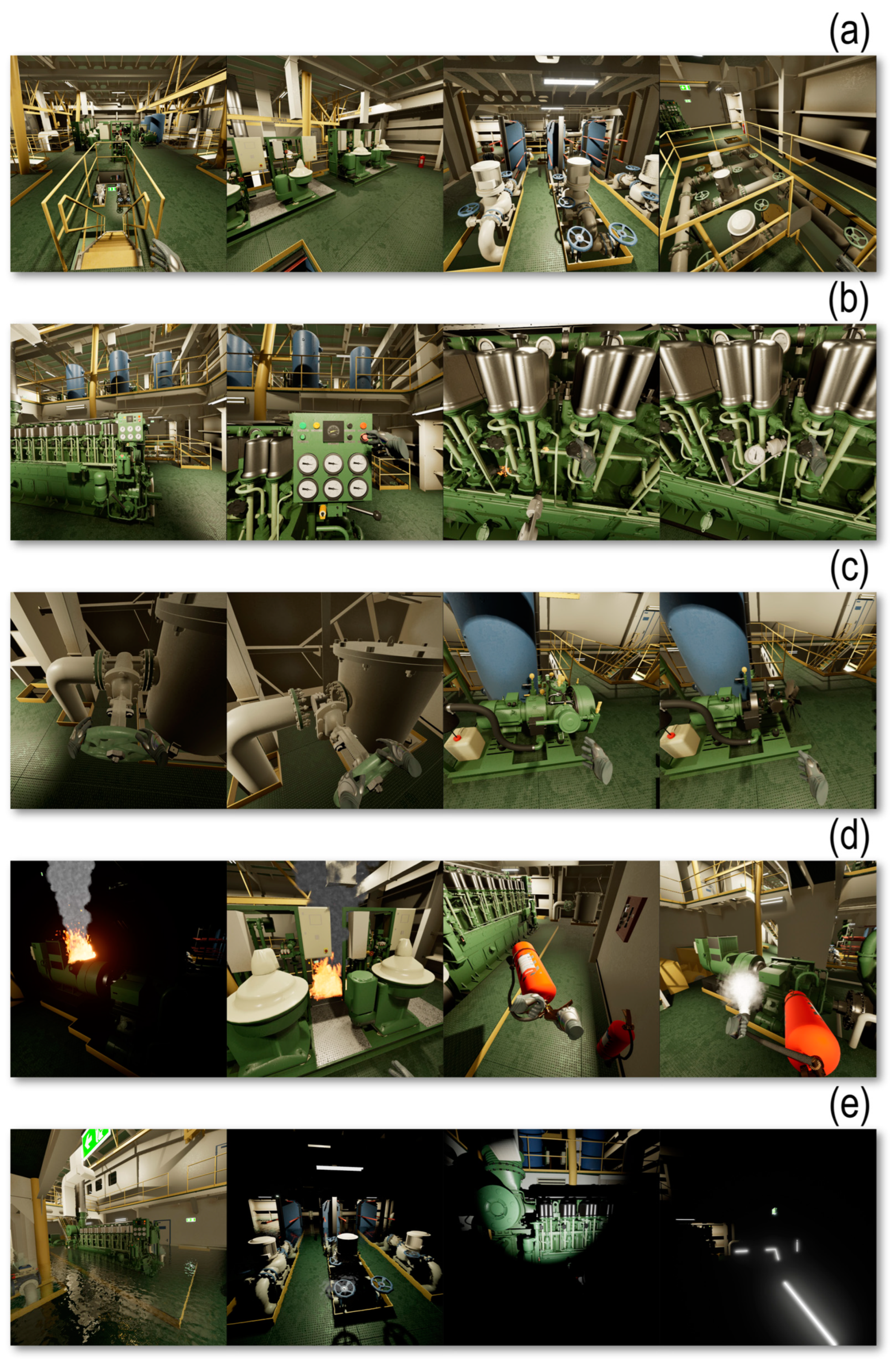 (a)

(b)

(c)

(d)

(e)