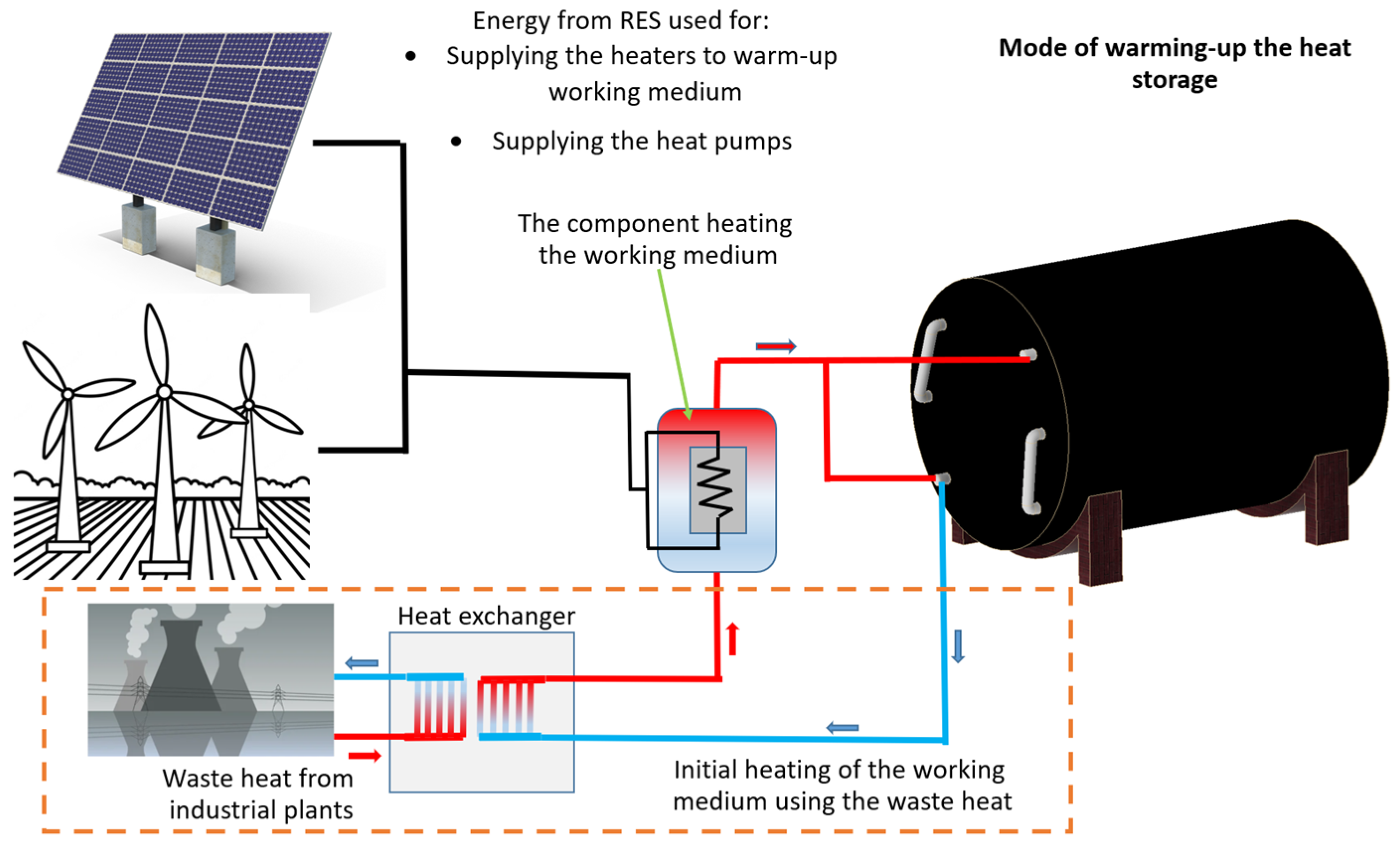 Energy from RES used for:
• Supplying the heaters to warm-up working medium
• Supplying the heat pumps

Mode of warming-up the heat storage

The component heating the working medium

Heat exchanger

Waste heat from industrial plants

Initial heating of the working medium using the waste heat