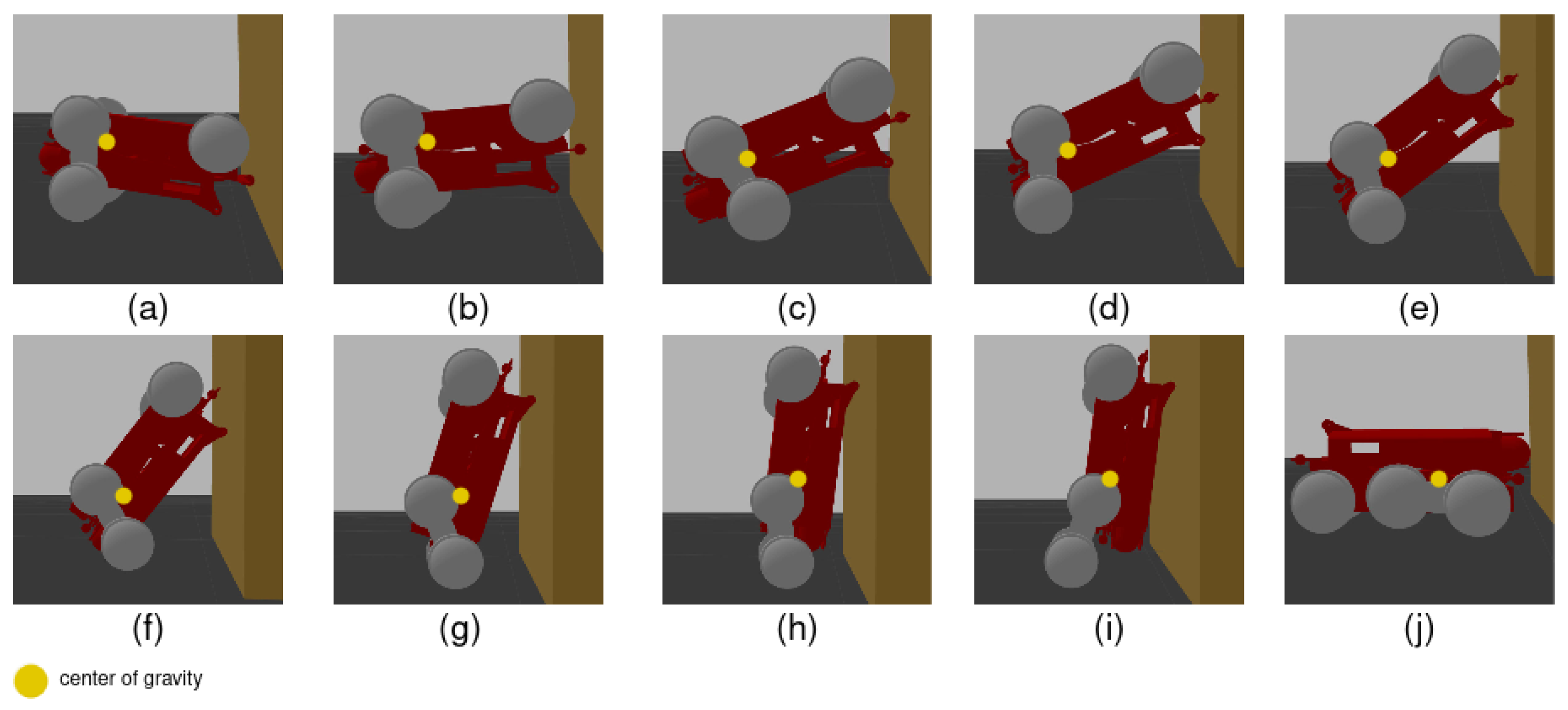 (a) (b) (c) (d) (e)

(f) (g) (h) (i) (j)

center of gravity