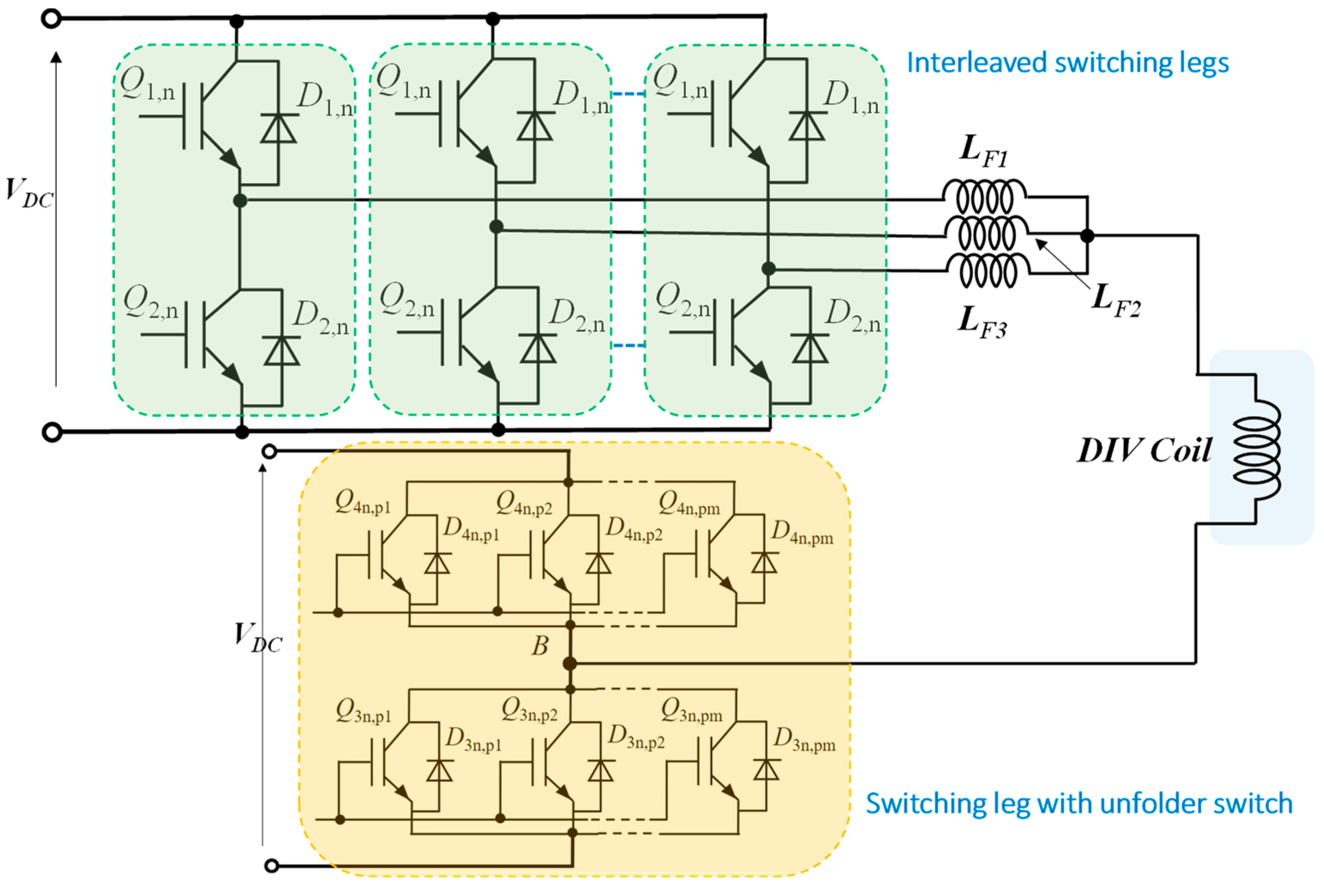 Interleaved switching legs

$V_{DC}$

$Q_{1,n}$ $D_{1,n}$ $Q_{1,n}$ $D_{1,n}$ $Q_{1,n}$ $D_{1,n}$

$Q_{2,n}$ $D_{2,n}$ $Q_{2,n}$ $D_{2,n}$ $Q_{2,n}$ $D_{2,n}$

$L_{F1}$

$L_{F2}$

$L_{F3}$

DIV Coil

$V_{DC}$

$Q_{4n,p1}$ $D_{4n,p1}$ $Q_{4n,p2}$ $D_{4n,p2}$ $Q_{4n,pm}$ $D_{4n,pm}$

$B$

$Q_{3n,p1}$ $D_{3n,p1}$ $Q_{3n,p2}$ $D_{3n,p2}$ $Q_{3n,pm}$ $D_{3n,pm}$

Switching leg with unfolder switch