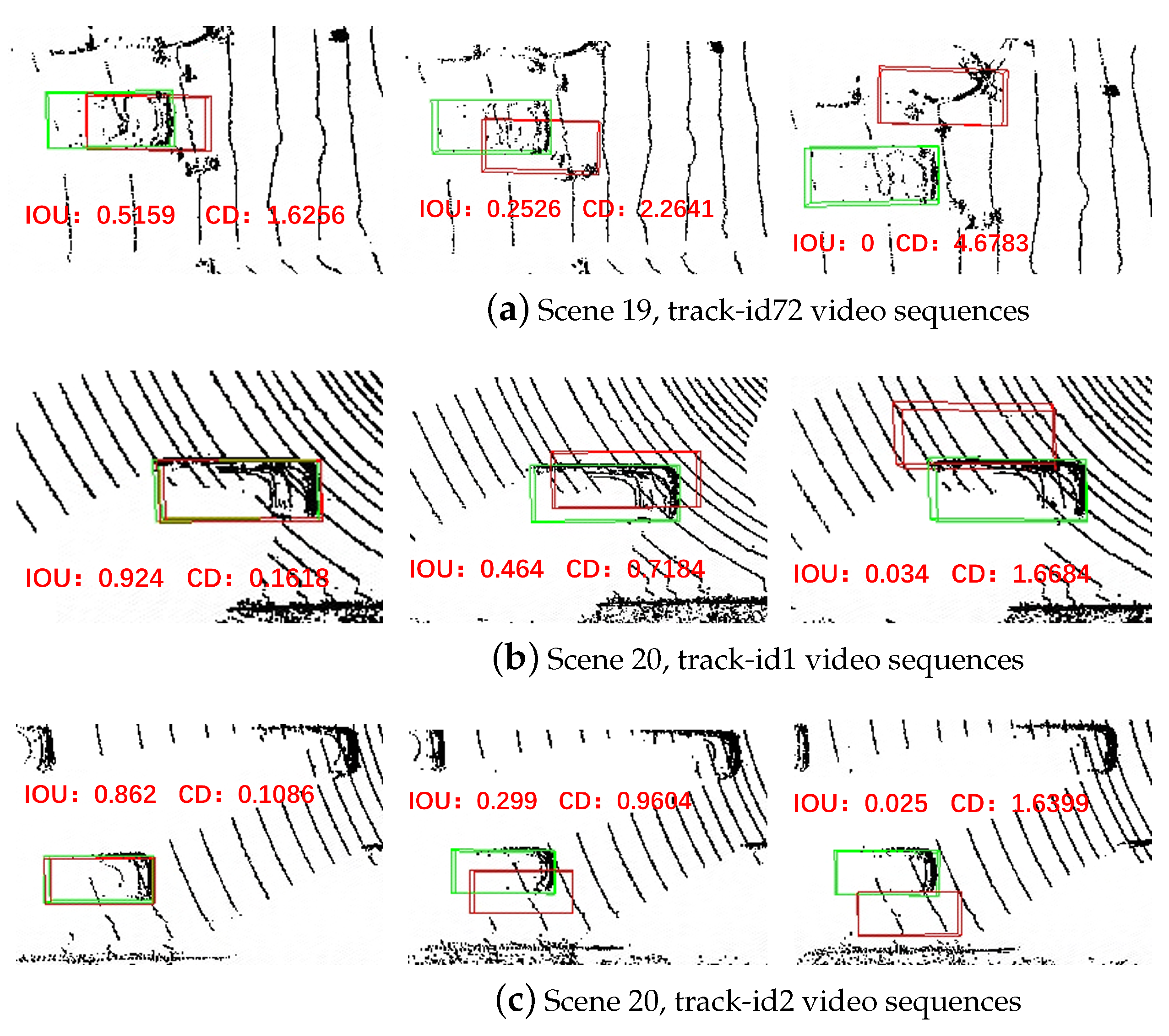 IOU: 0.5159 CD: 1.6256

IOU: 0.2526 CD: 2.2641

IOU: 0 CD: 4.6783

(a) Scene 19, track-id72 video sequences

IOU: 0.924 CD: 0.1618

IOU: 0.464 CD: 0.7184

IOU: 0.034 CD: 1.6684

(b) Scene 20, track-id1 video sequences

IOU: 0.862 CD: 0.1086

IOU: 0.299 CD: 0.9604

IOU: 0.025 CD: 1.6399

(c) Scene 20, track-id2 video sequences