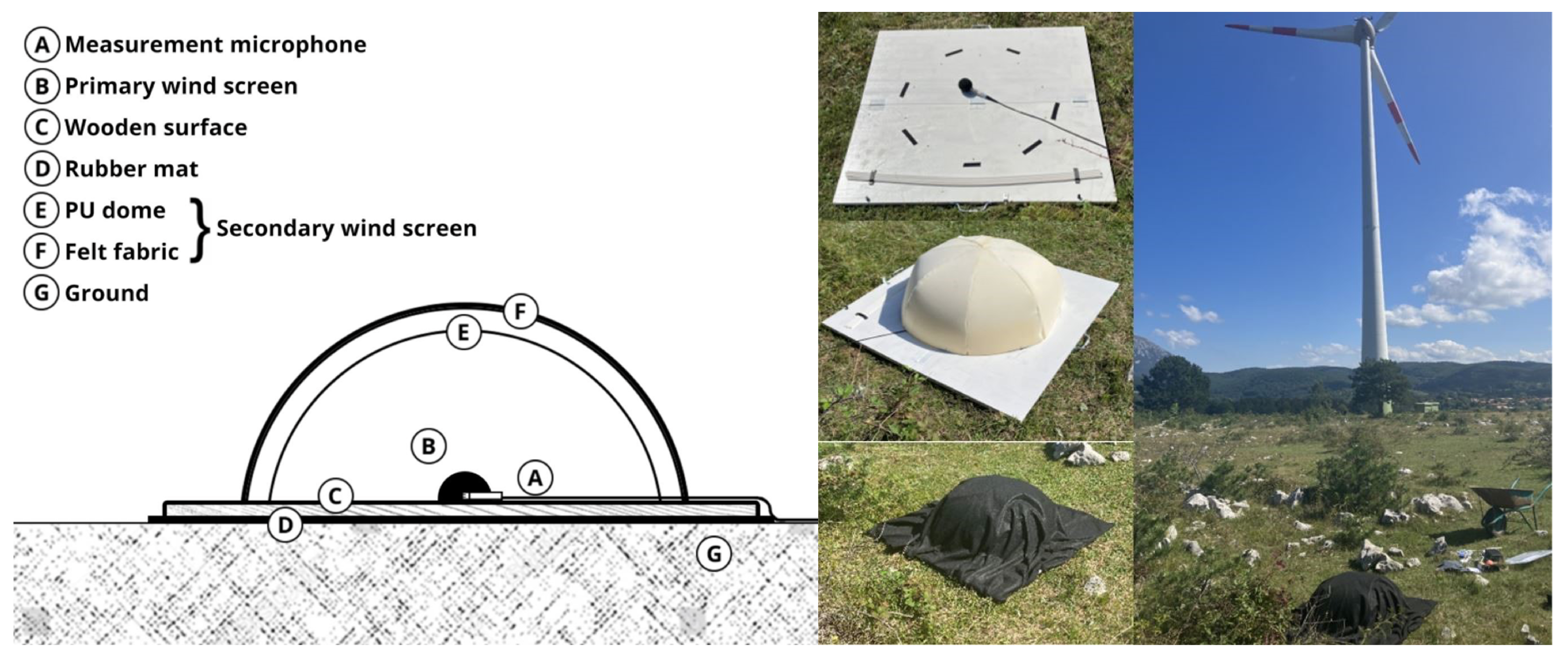 A Measurement microphone
B Primary wind screen
C Wooden surface
D Rubber mat
E PU dome
F Felt fabric
} Secondary wind screen
G Ground

F
E
B
A
C
D
G