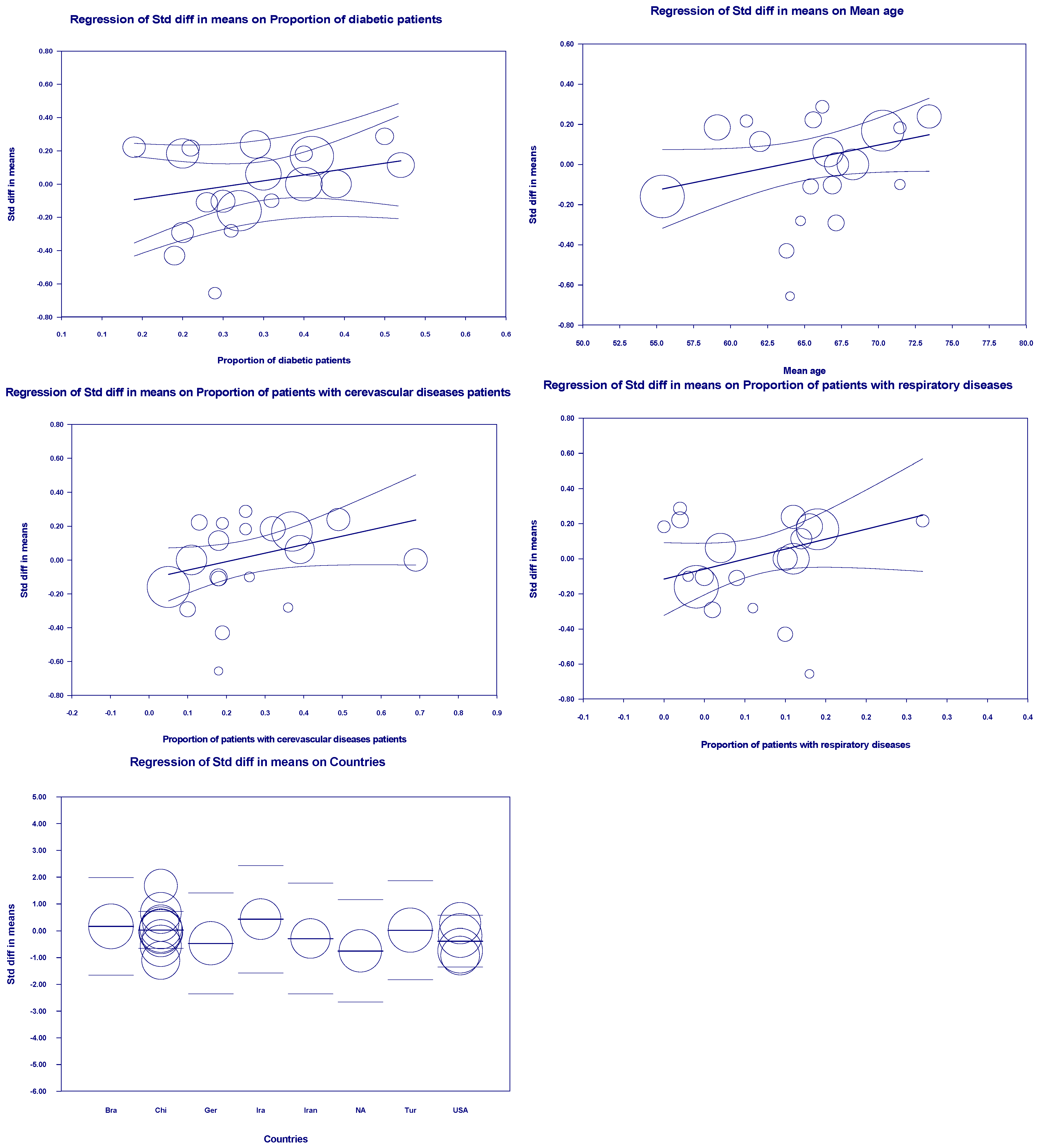 Regression of Std diff in means on Proportion of diabetic patients

Std diff in means

0.80
0.60
0.40
0.20
0.00
-0.20
-0.40
-0.60
-0.80

0.1 0.1 0.2 0.2 0.3 0.3 0.4 0.4 0.5 0.5 0.6 0.6

Proportion of diabetic patients

Regression of Std diff in means on Mean age

Std diff in means

0.60
0.40
0.20
0.00
-0.20
-0.40
-0.60
-0.80

50.0 52.5 55.0 57.5 60.0 62.5 65.0 67.5 70.0 72.5 75.0 77.5 80.0

Mean age

Regression of Std diff in means on Proportion of patients with cerevascular diseases patients

Std diff in means

0.80
0.60
0.40
0.20
0.00
-0.20
-0.40
-0.60
-0.80

-0.2 -0.1 0.0 0.1 0.2 0.3 0.4 0.5 0.6 0.7 0.8 0.9

Proportion of patients with cerevascular diseases patients

Regression of Std diff in means on Proportion of patients with respiratory diseases

Std diff in means

0.80
0.60
0.40
0.20
0.00
-0.20
-0.40
-0.60
-0.80

-0.1 -0.1 0.0 0.0 0.1 0.1 0.2 0.2 0.3 0.3 0.4 0.4

Proportion of patients with respiratory diseases

Regression of Std diff in means on Countries

Std diff in means

5.00
4.00
3.00
2.00
1.00
0.00
-1.00
-2.00
-3.00
-4.00
-5.00
-6.00

Bra Chi Ger Ira Iran NA Tur USA

Countries