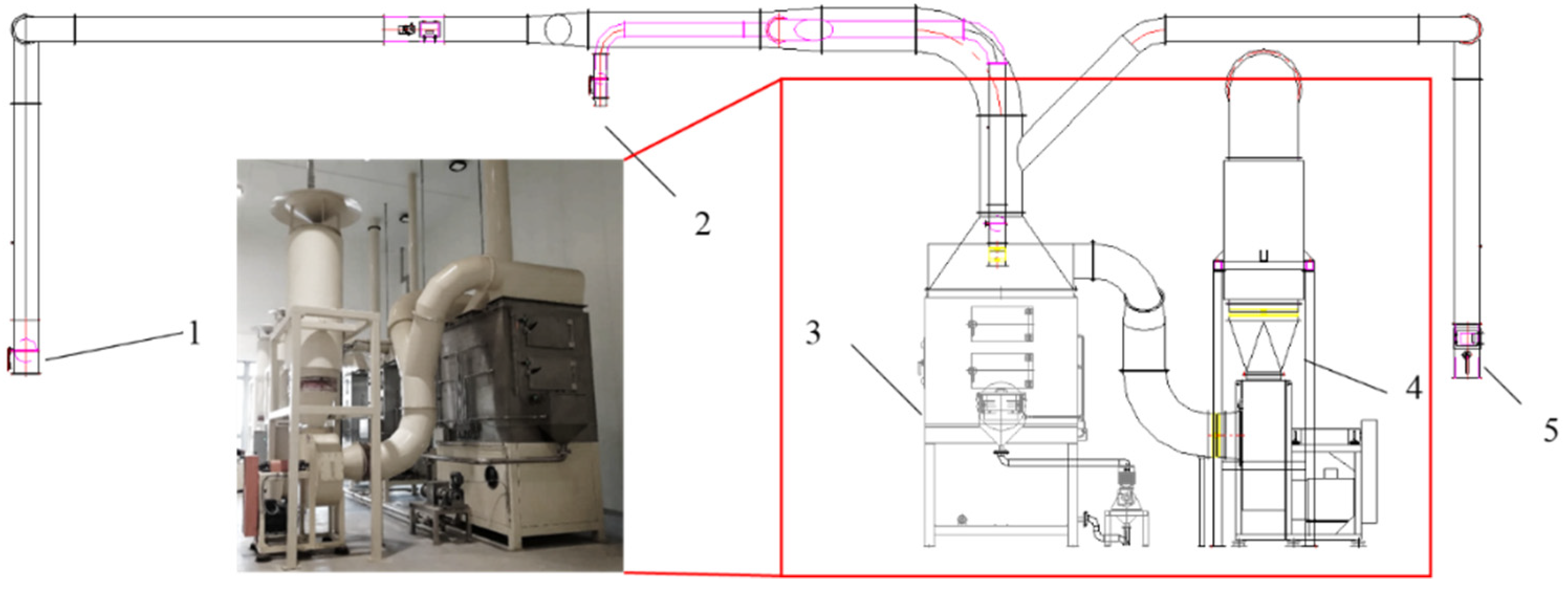 1

2

3

4

5