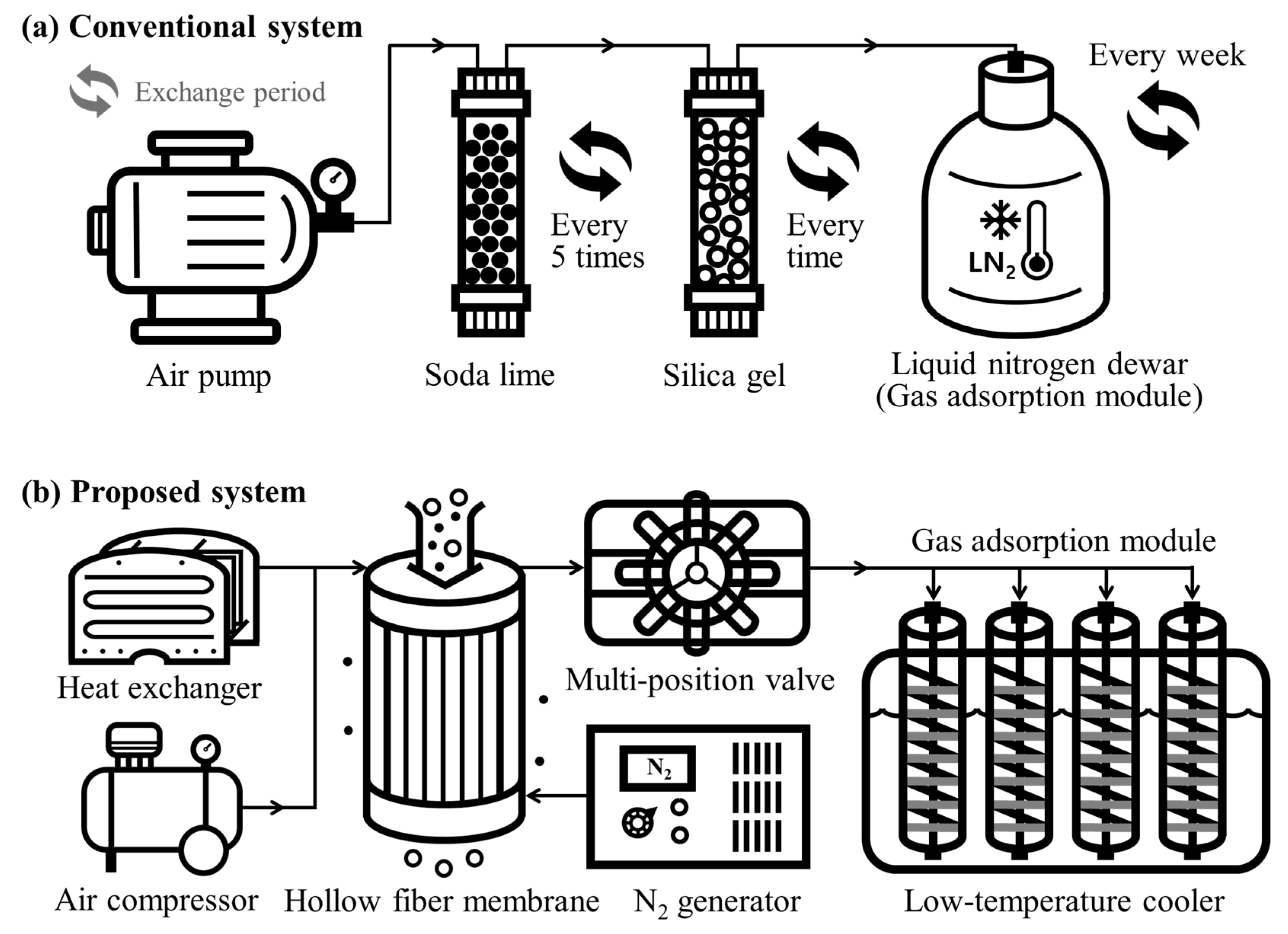 (a) Conventional system

Exchange period

Every week

Every 5 times

Every time

$LN_2$

Air pump

Soda lime

Silica gel

Liquid nitrogen dewar (Gas adsorption module)

(b) Proposed system

Gas adsorption module

Heat exchanger

Multi-position valve

$N_2$

Air compressor

Hollow fiber membrane

$N_2$ generator

Low-temperature cooler