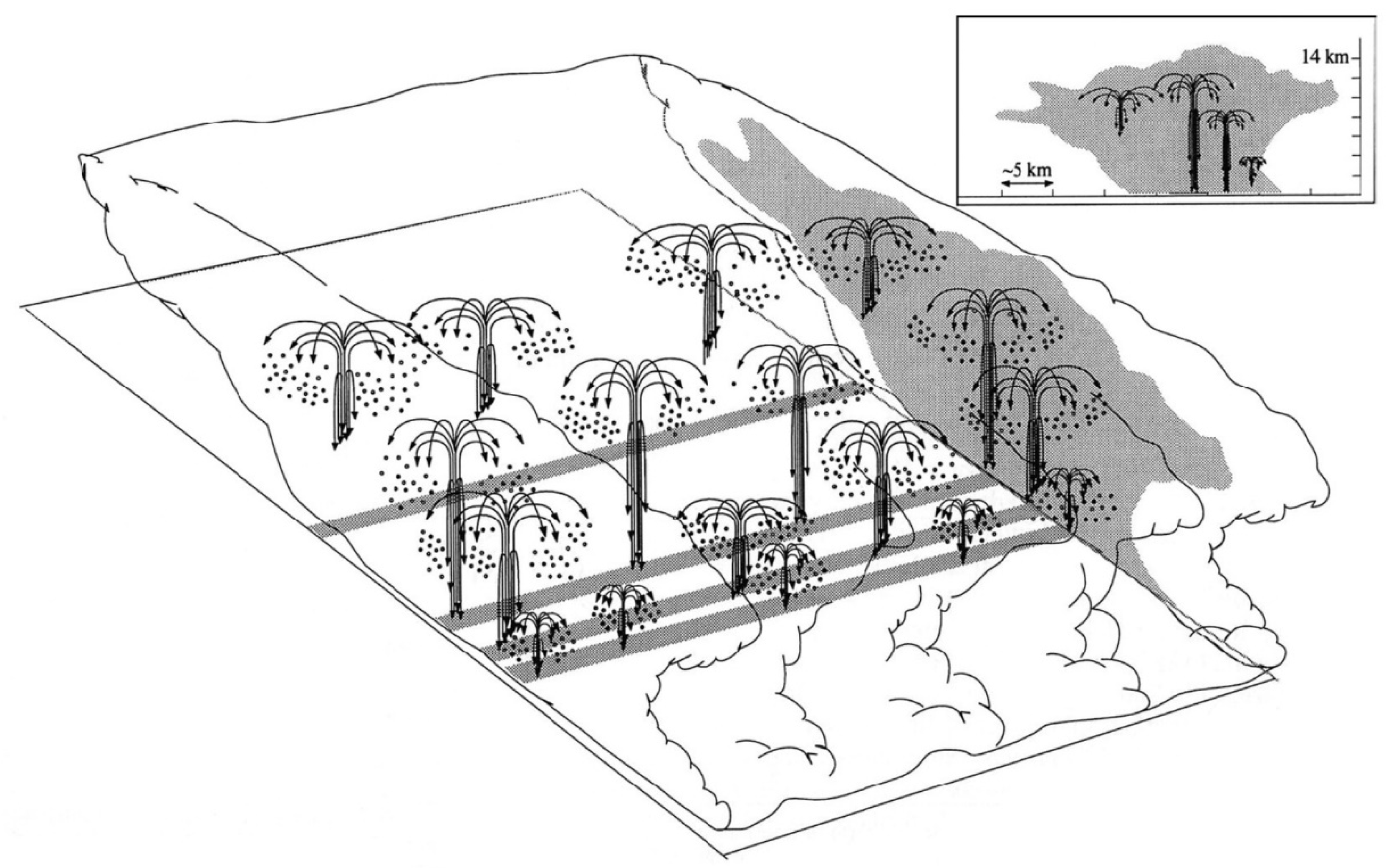 14 km

~5 km