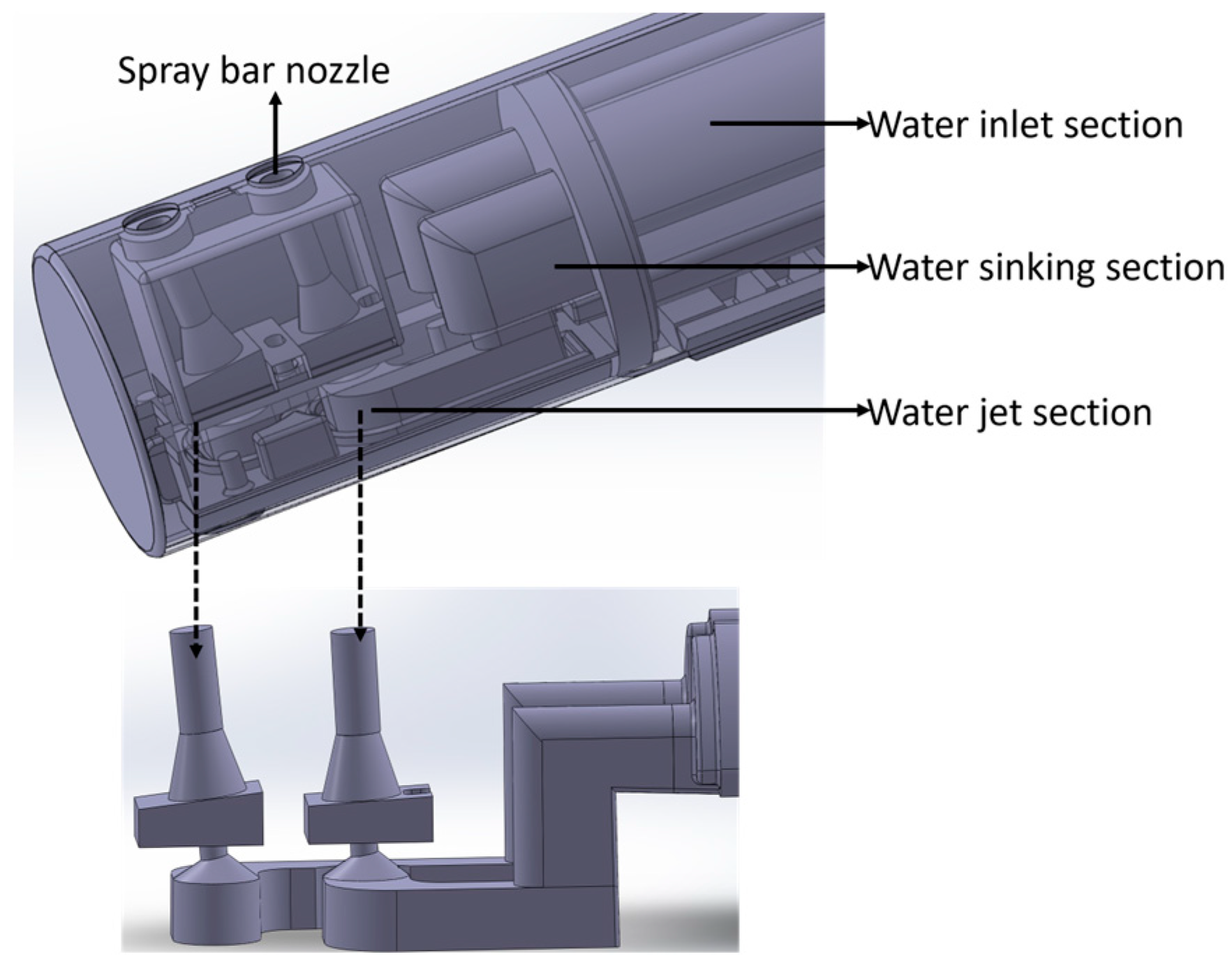 Spray bar nozzle

Water inlet section

Water sinking section

Water jet section