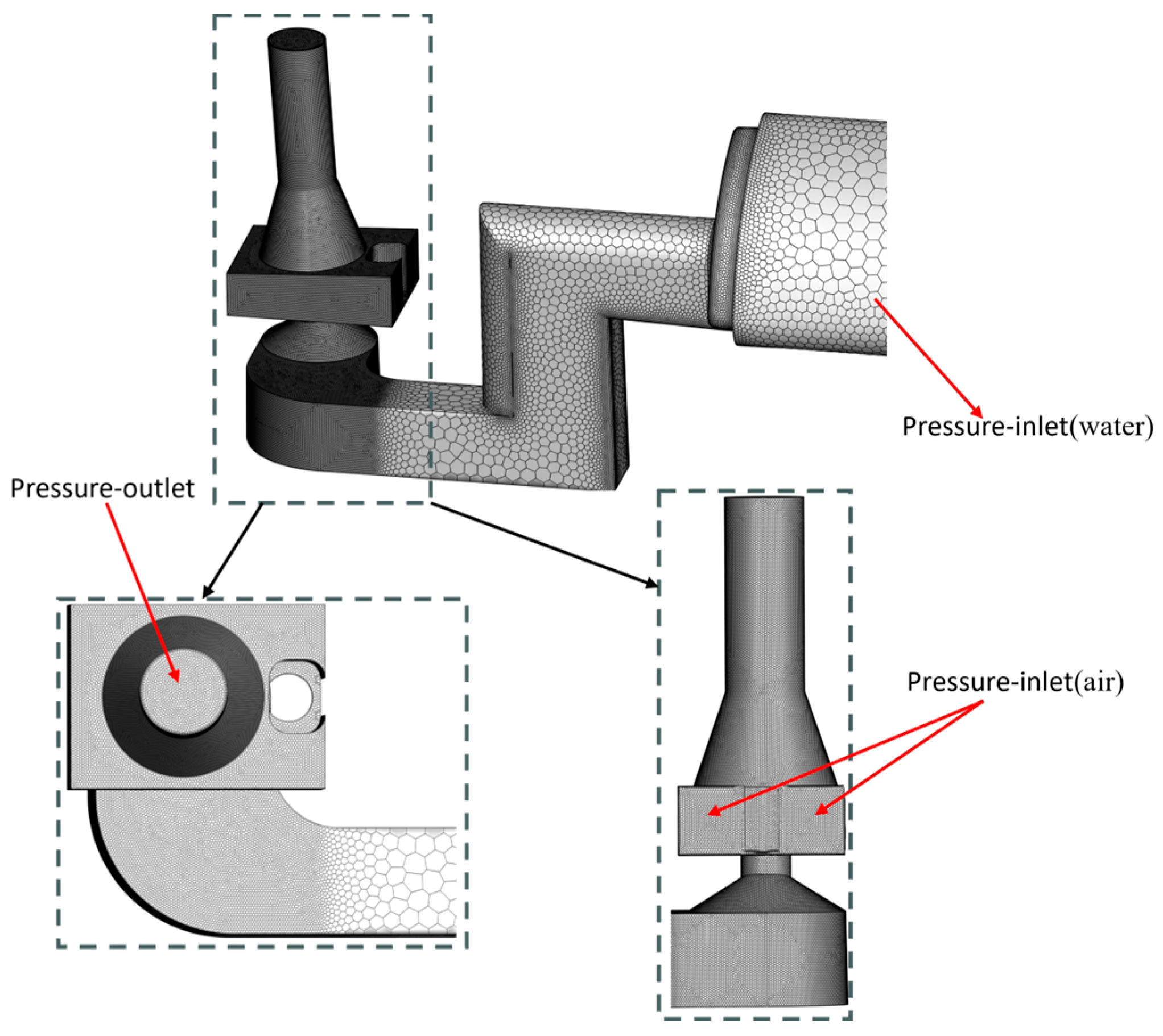 Pressure-inlet(water)

Pressure-outlet

Pressure-inlet(air)