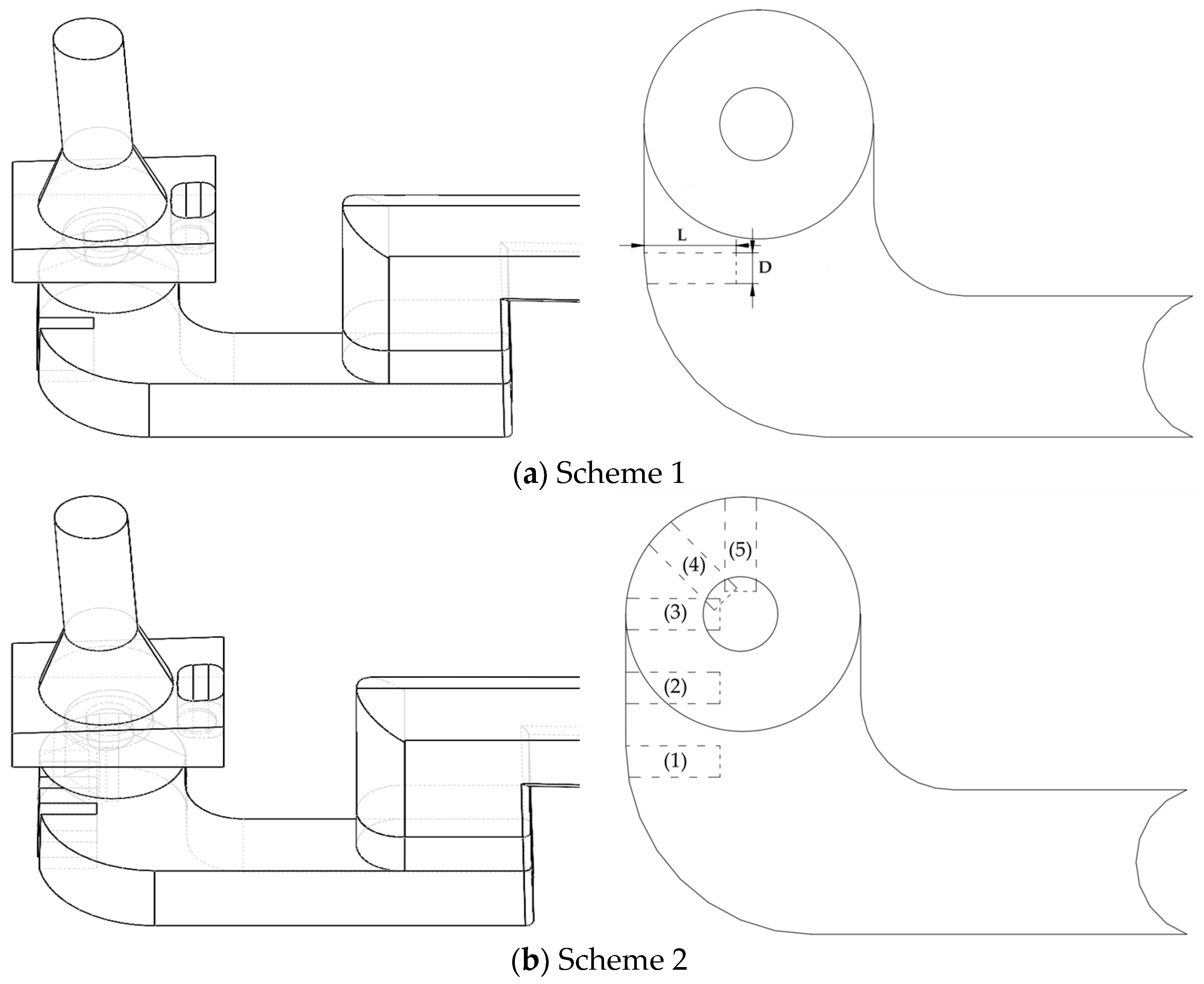 L
D
(a) Scheme 1
(5)
(4)
(3)
(2)
(1)
(b) Scheme 2