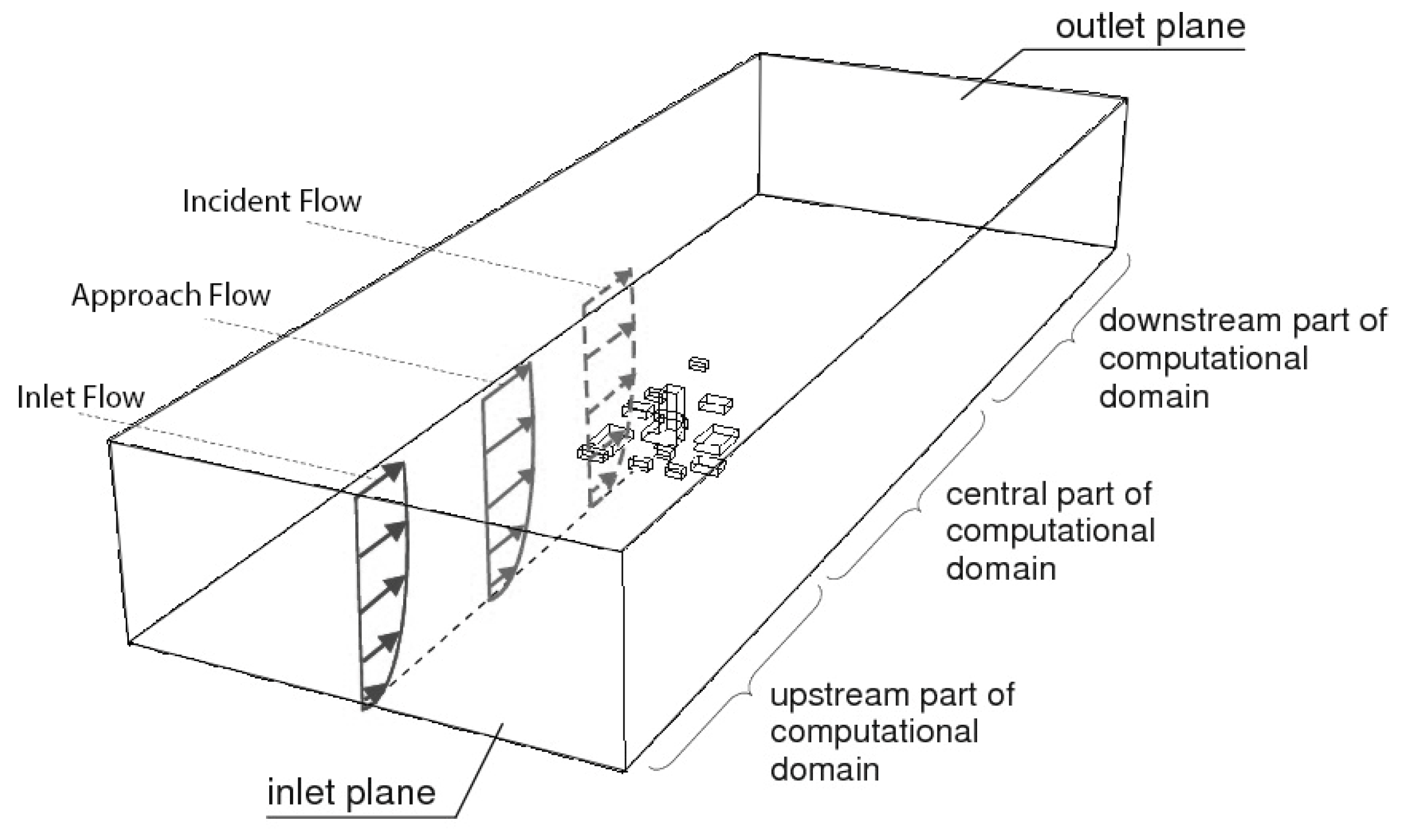 outlet plane

Incident Flow

Approach Flow

Inlet Flow

downstream part of computational domain

central part of computational domain

upstream part of computational domain

inlet plane