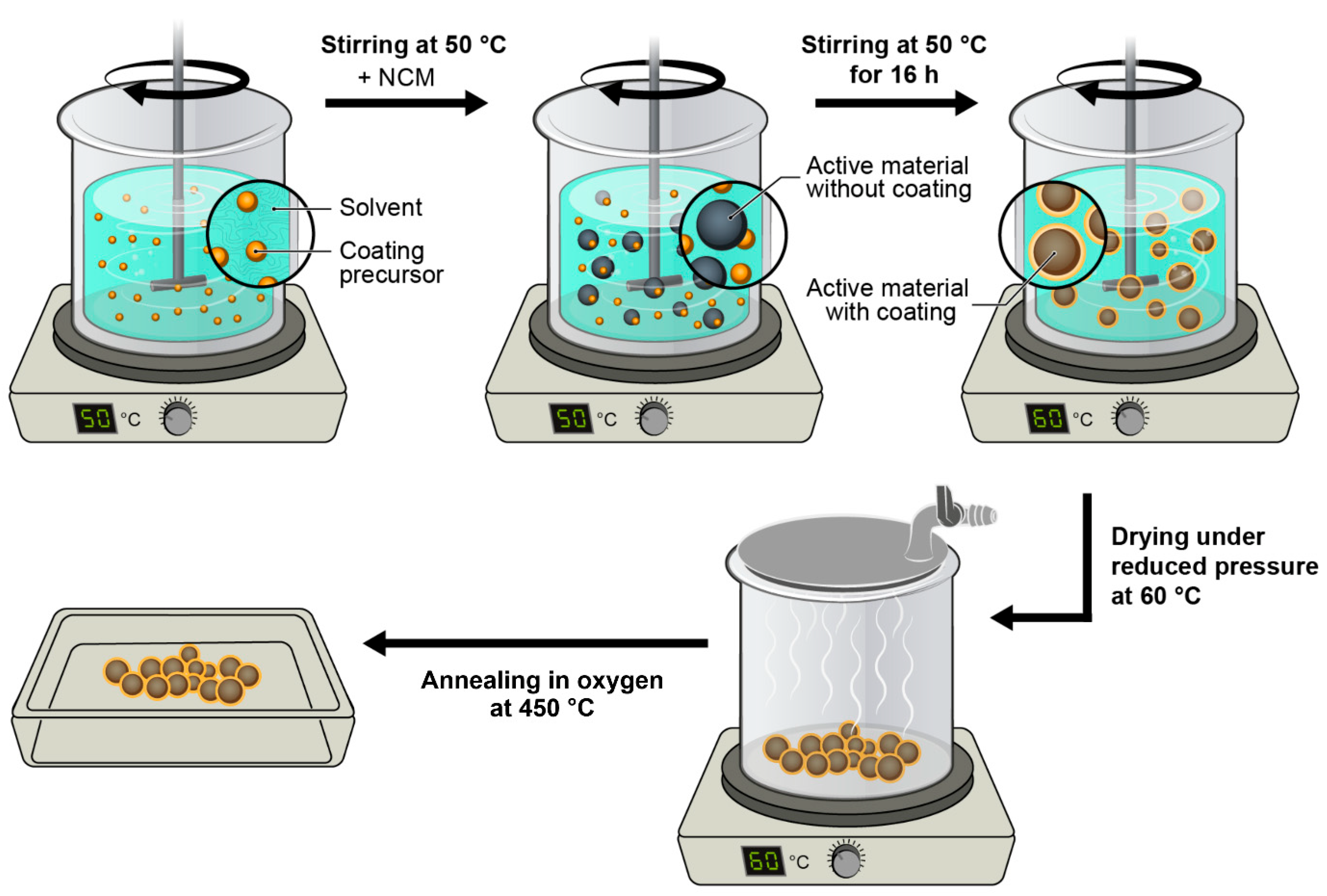 Stirring at 50 °C
+ NCM

Stirring at 50 °C
for 16 h

Solvent

Coating precursor

Active material without coating

Active material with coating

50 °C

50 °C

60 °C

Drying under reduced pressure at 60 °C

Annealing in oxygen at 450 °C

60 °C