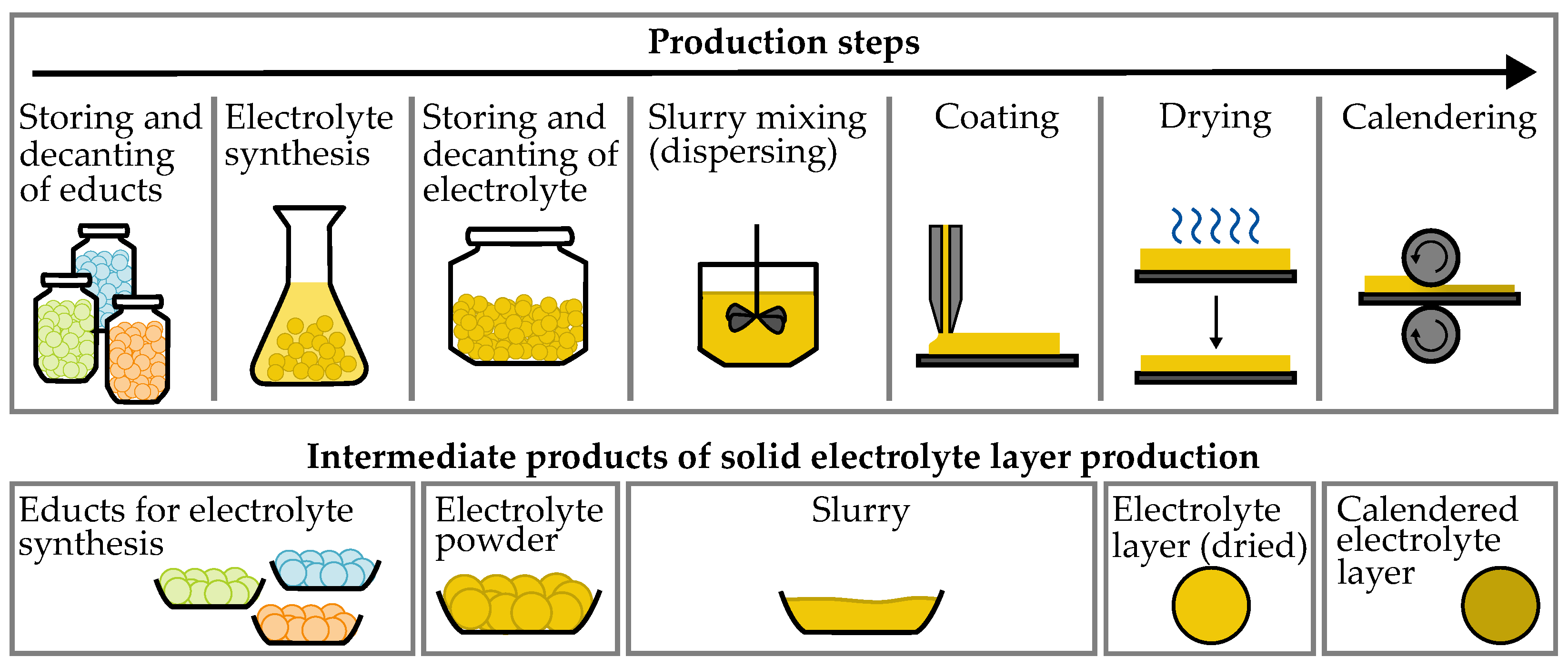 Production steps

Storing and decanting of educts

Electrolyte synthesis

Storing and decanting of electrolyte

Slurry mixing (dispersing)

Coating

Drying

Calendering

Intermediate products of solid electrolyte layer production

Educts for electrolyte synthesis

Electrolyte powder

Slurry

Electrolyte layer (dried)

Calendered electrolyte layer