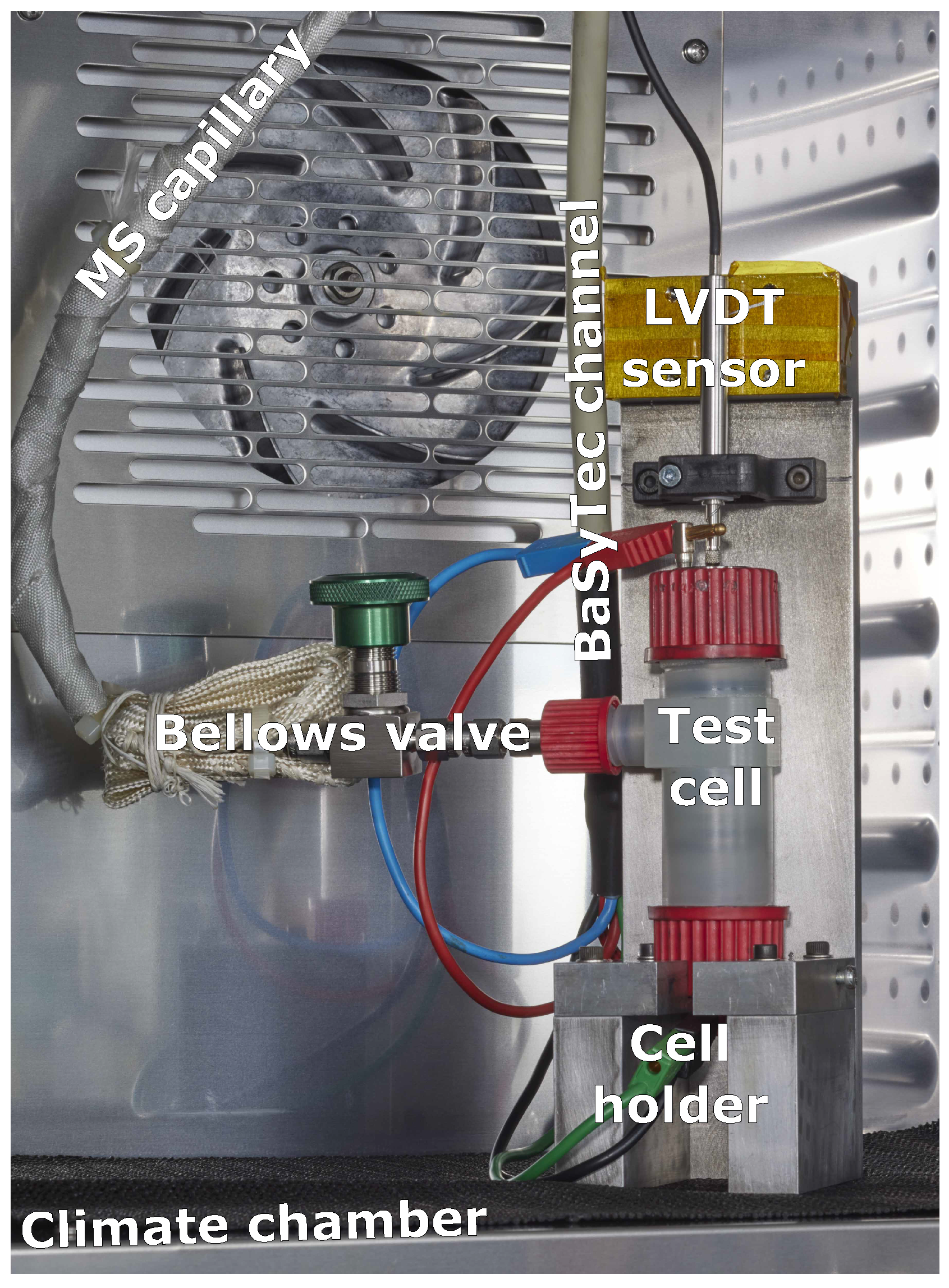 MS capillary

BaSyTec channel

LVDT sensor

Bellows valve

Test cell

Cell holder

Climate chamber