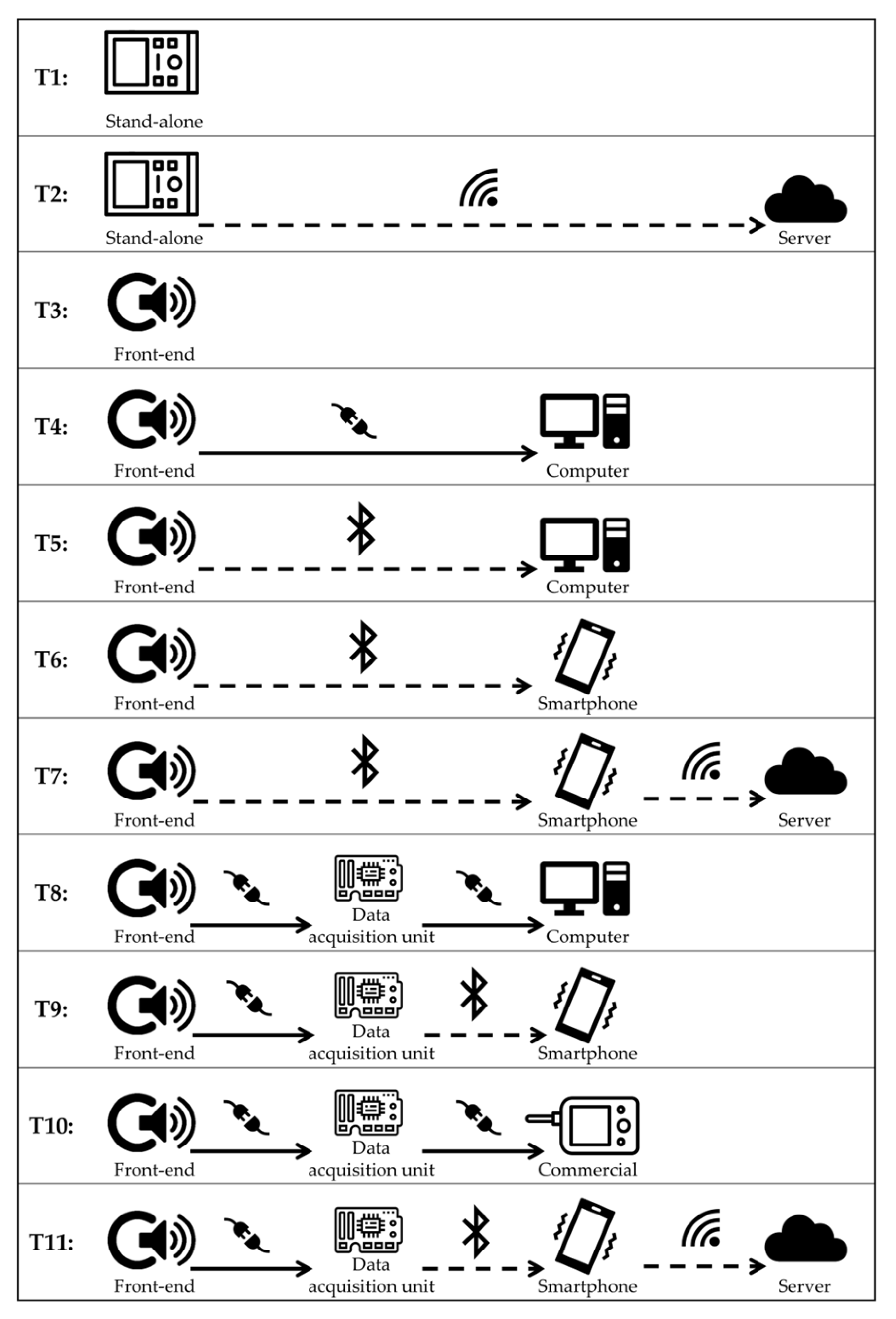 T1: Stand-alone

T2: Stand-alone Server

T3: Front-end

T4: Front-end Computer

T5: Front-end Computer

T6: Front-end Smartphone

T7: Front-end Smartphone Server

T8: Front-end Data acquisition unit Computer

T9: Front-end Data acquisition unit Smartphone

T10: Front-end Data acquisition unit Commercial

T11: Front-end Data acquisition unit Smartphone Server