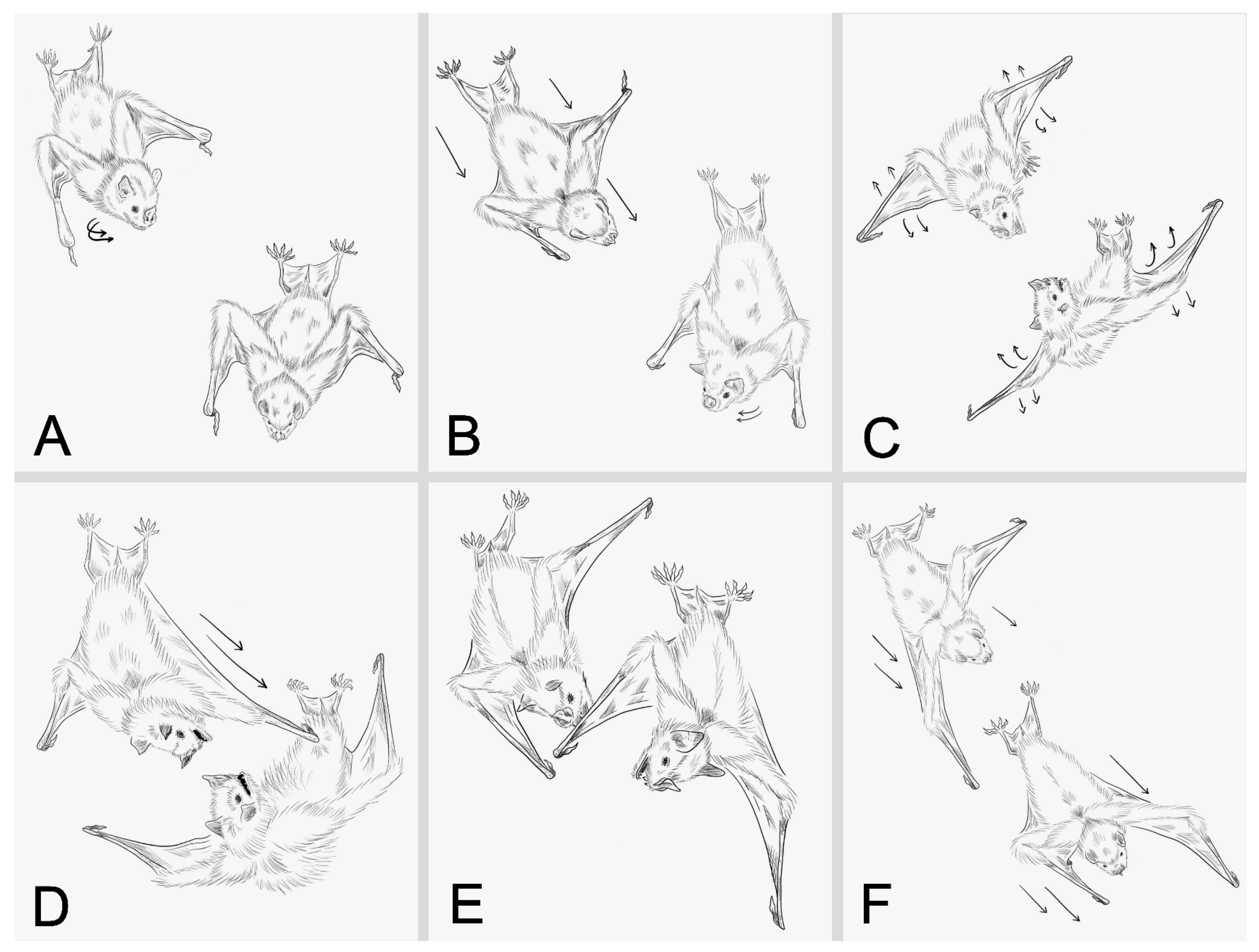 A

B

C

D

E

F