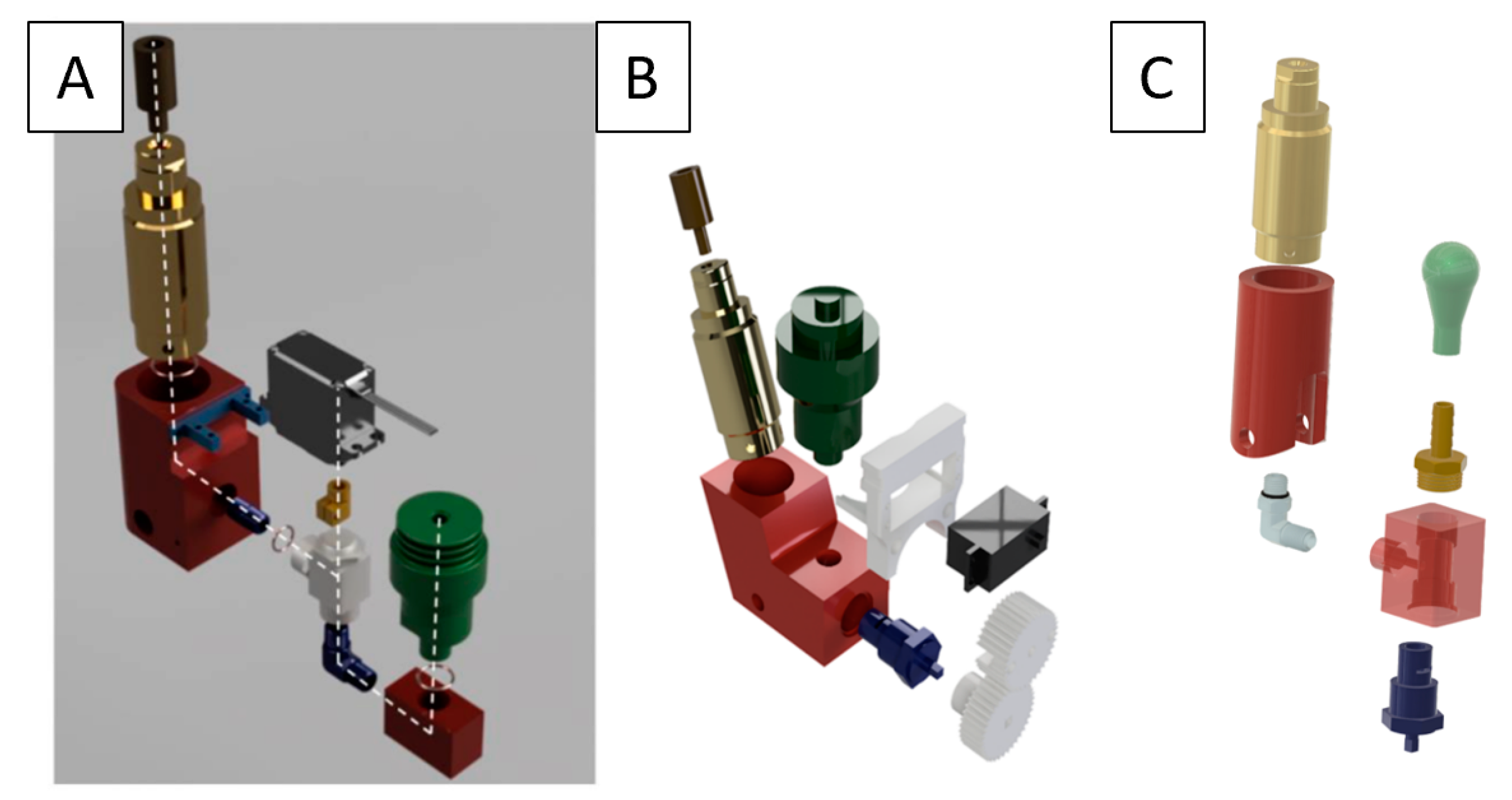 A

B

C