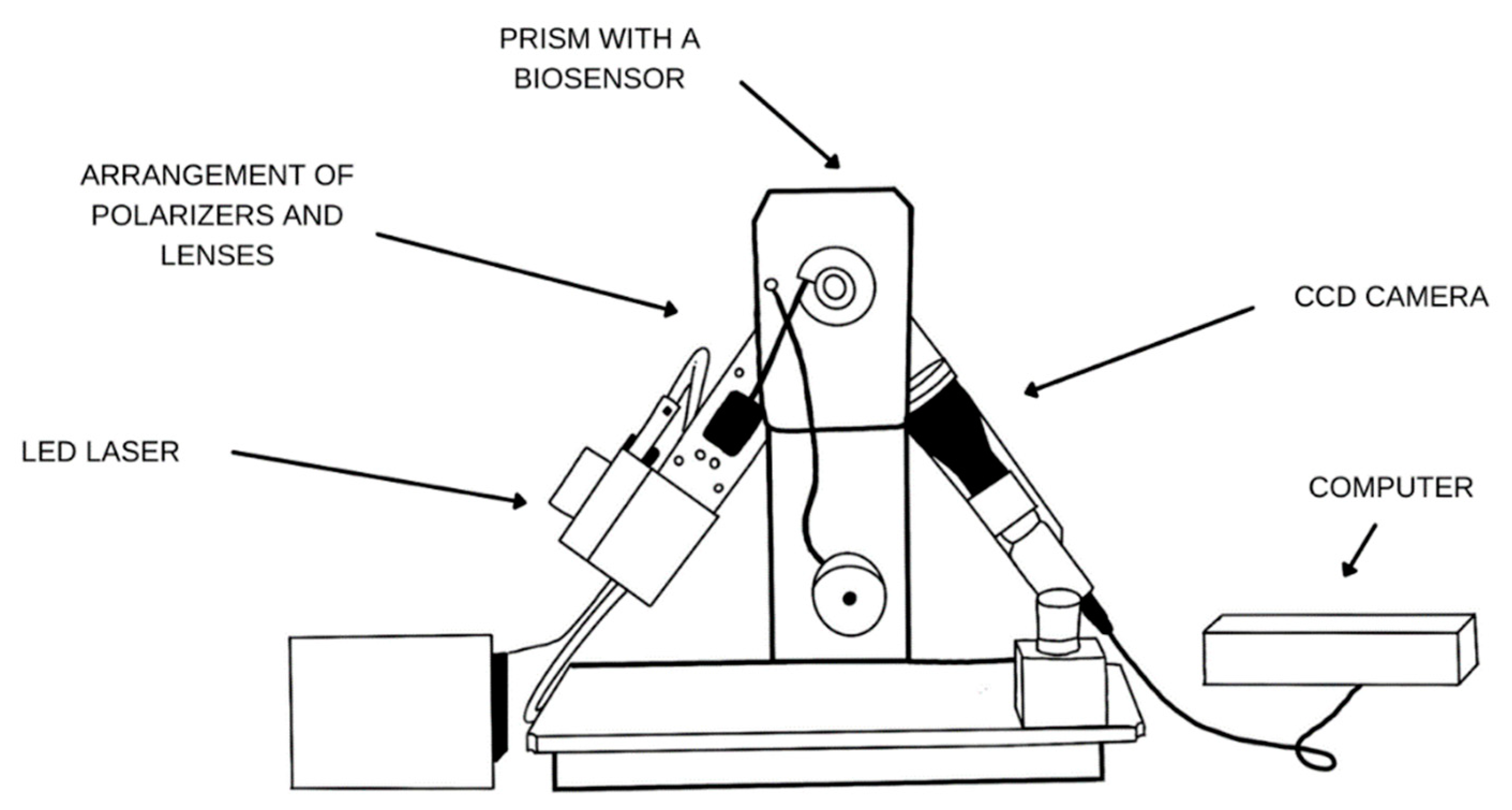 PRISM WITH A BIOSENSOR

ARRANGEMENT OF POLARIZERS AND LENSES

CCD CAMERA

LED LASER

COMPUTER