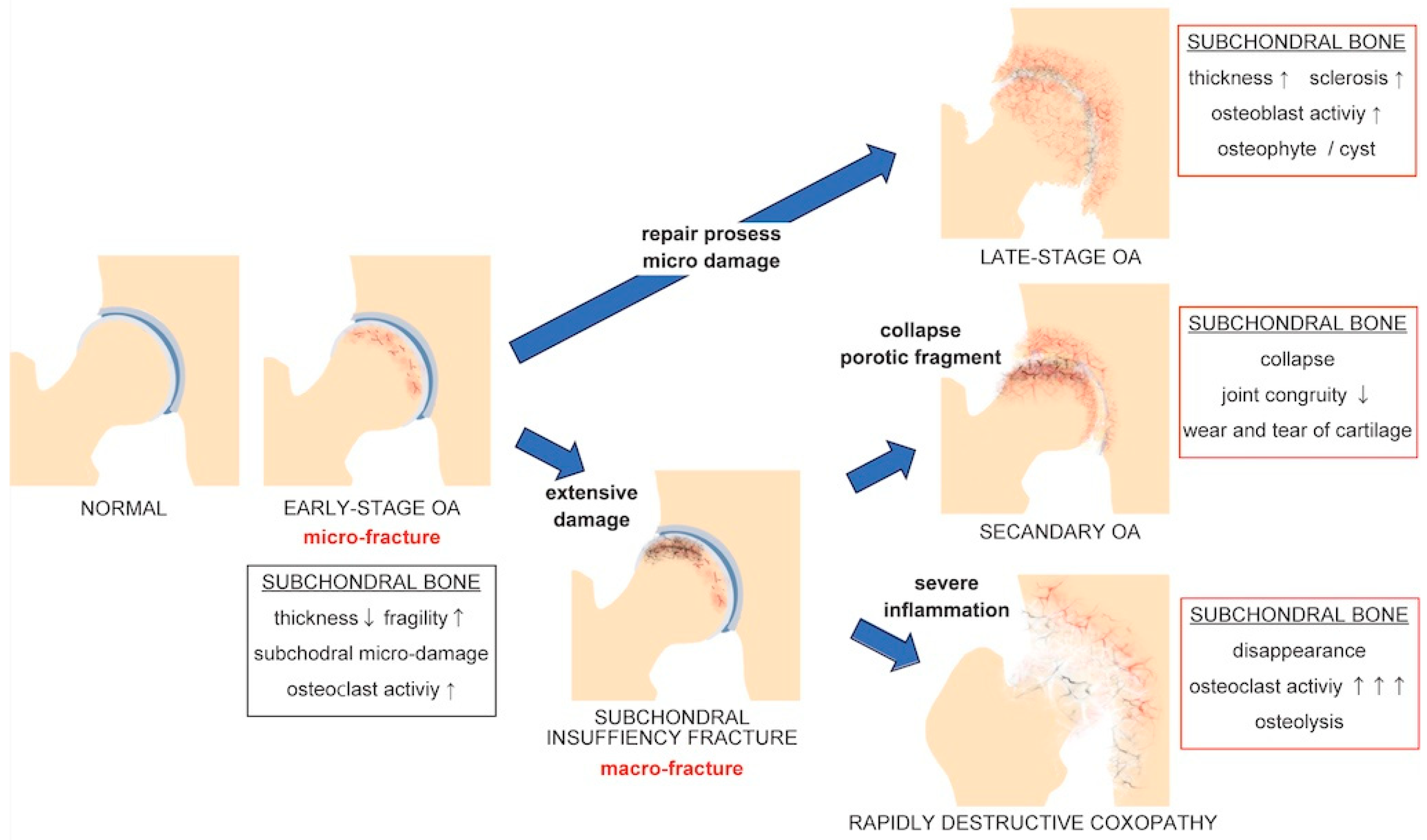 NORMAL

EARLY-STAGE OA
micro-fracture

SUBCHONDRAL BONE
thickness ↓ fragility ↑
subchodral micro-damage
osteoclast activiy ↑

repair prosess
micro damage

extensive
damage

SUBCHONDRAL
INSUFFIENCY FRACTURE
macro-fracture

LATE-STAGE OA

SUBCHONDRAL BONE
thickness ↑ sclerosis ↑
osteoblast activiy ↑
osteophyte / cyst

collapse
porotic fragment

SECANDARY OA

SUBCHONDRAL BONE
collapse
joint congruity ↓
wear and tear of cartilage

severe
inflammation

RAPIDLY DESTRUCTIVE COXOPATHY

SUBCHONDRAL BONE
disappearance
osteoclast activiy ↑ ↑ ↑
osteolysis