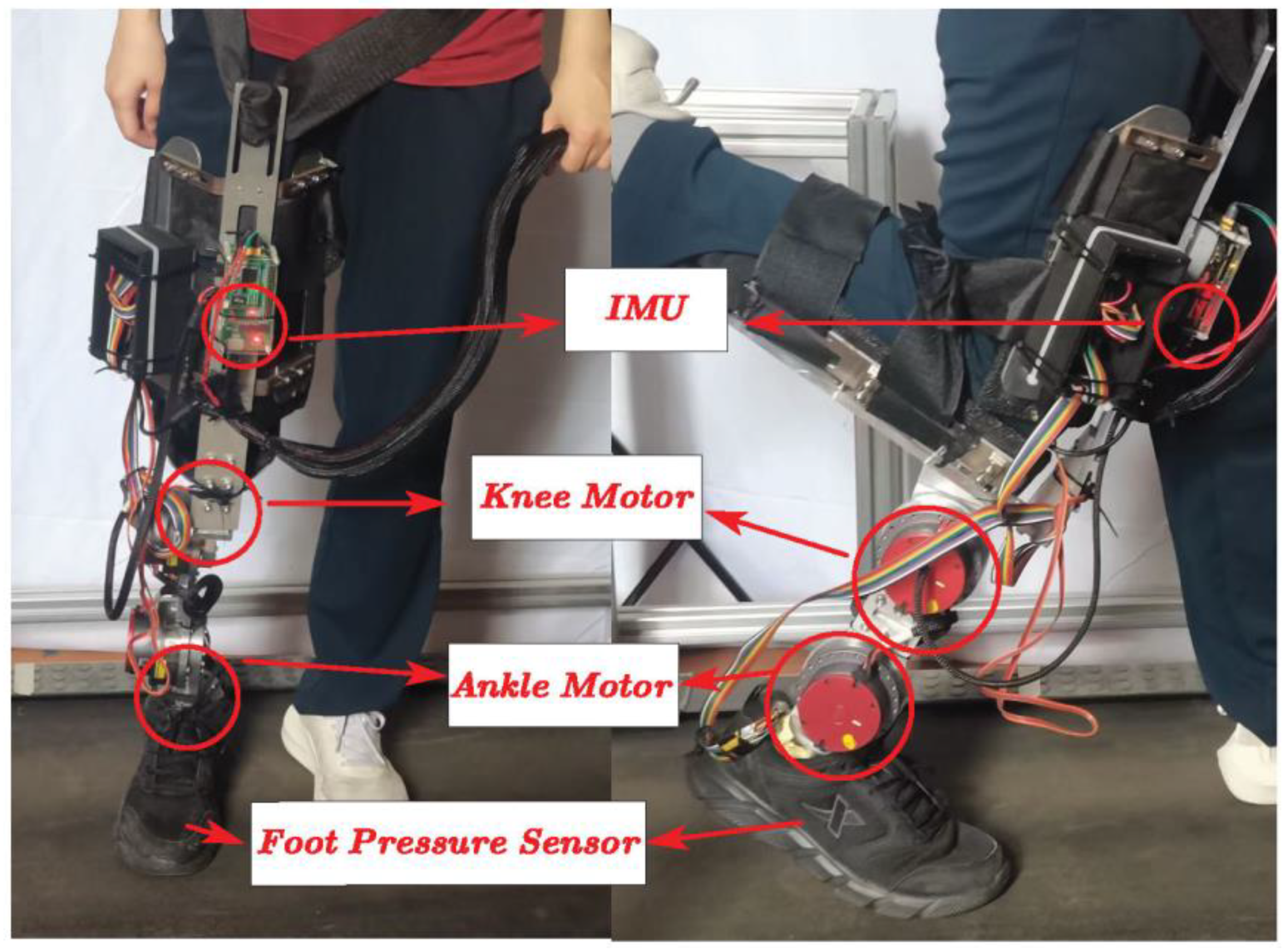 IMU

Knee Motor

Ankle Motor

Foot Pressure Sensor