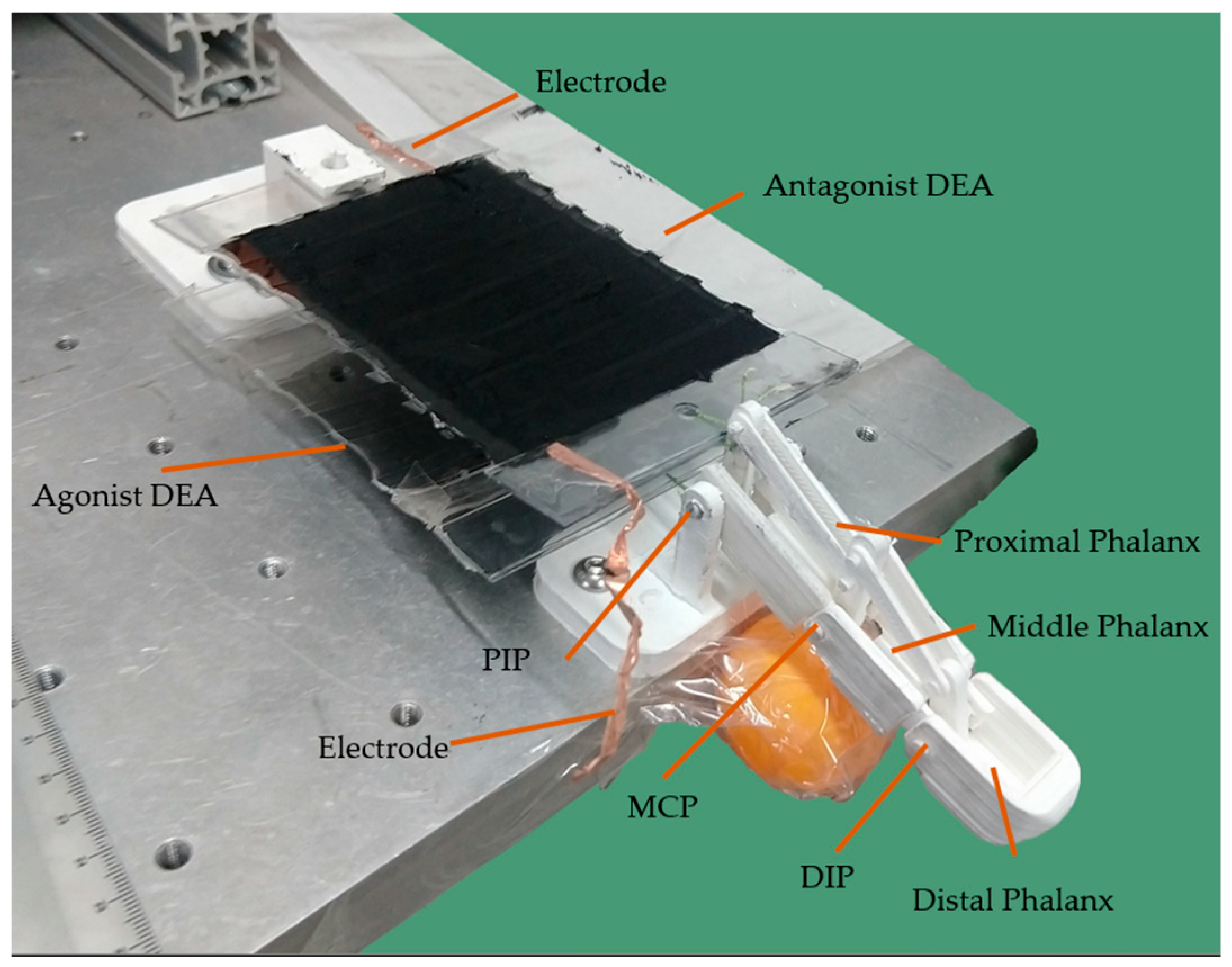 Electrode

Antagonist DEA

Agonist DEA

Proximal Phalanx

Middle Phalanx

PIP

Electrode

MCP

DIP

Distal Phalanx