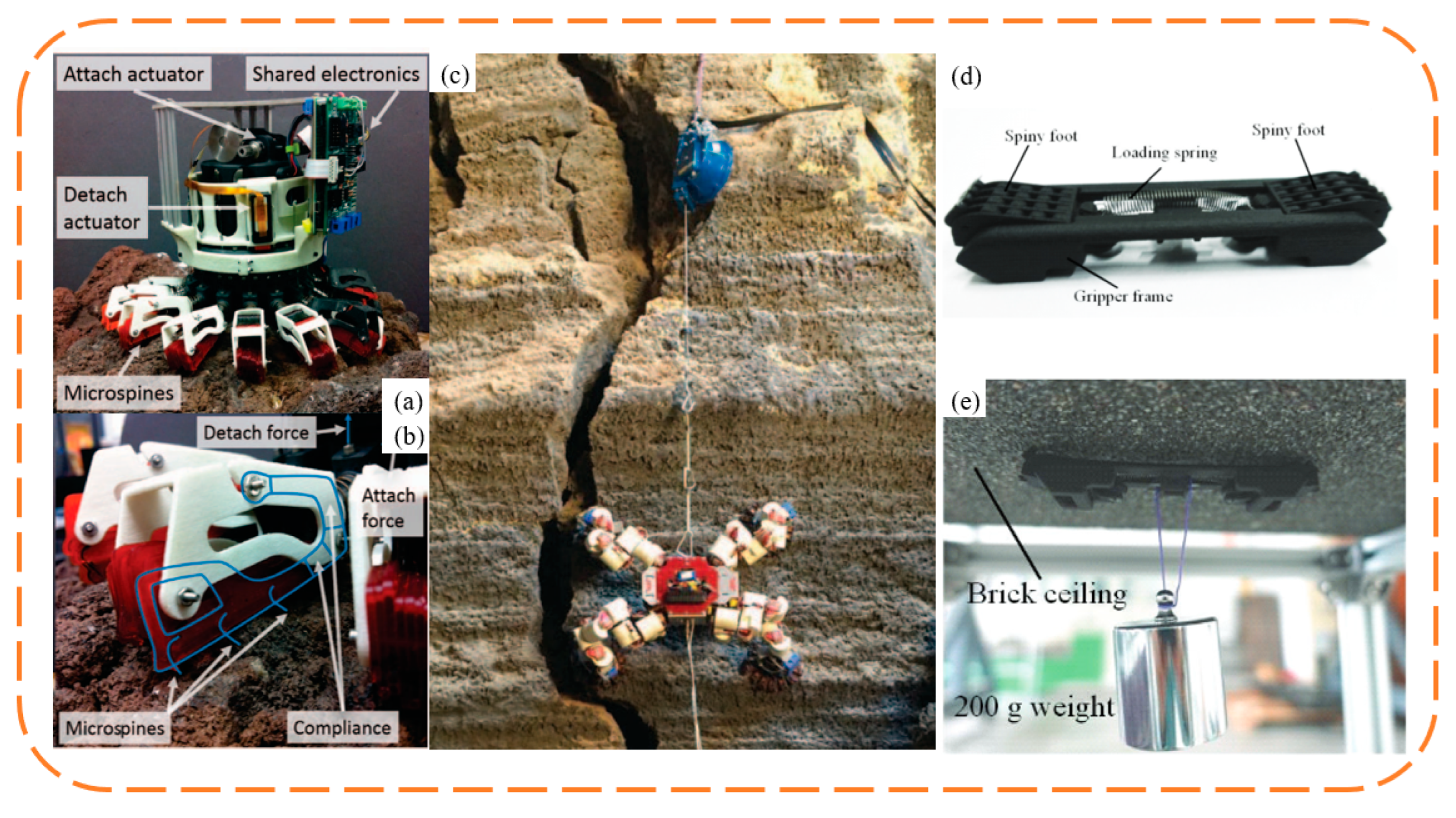 Attach actuator
Shared electronics
Detach actuator
Microspines
(a)
Detach force
(b)
Attach force
Microspines
Compliance
(c)
(d)
Spiny foot
Loading spring
Spiny foot
Gripper frame
(e)
Brick ceiling
200 g weight