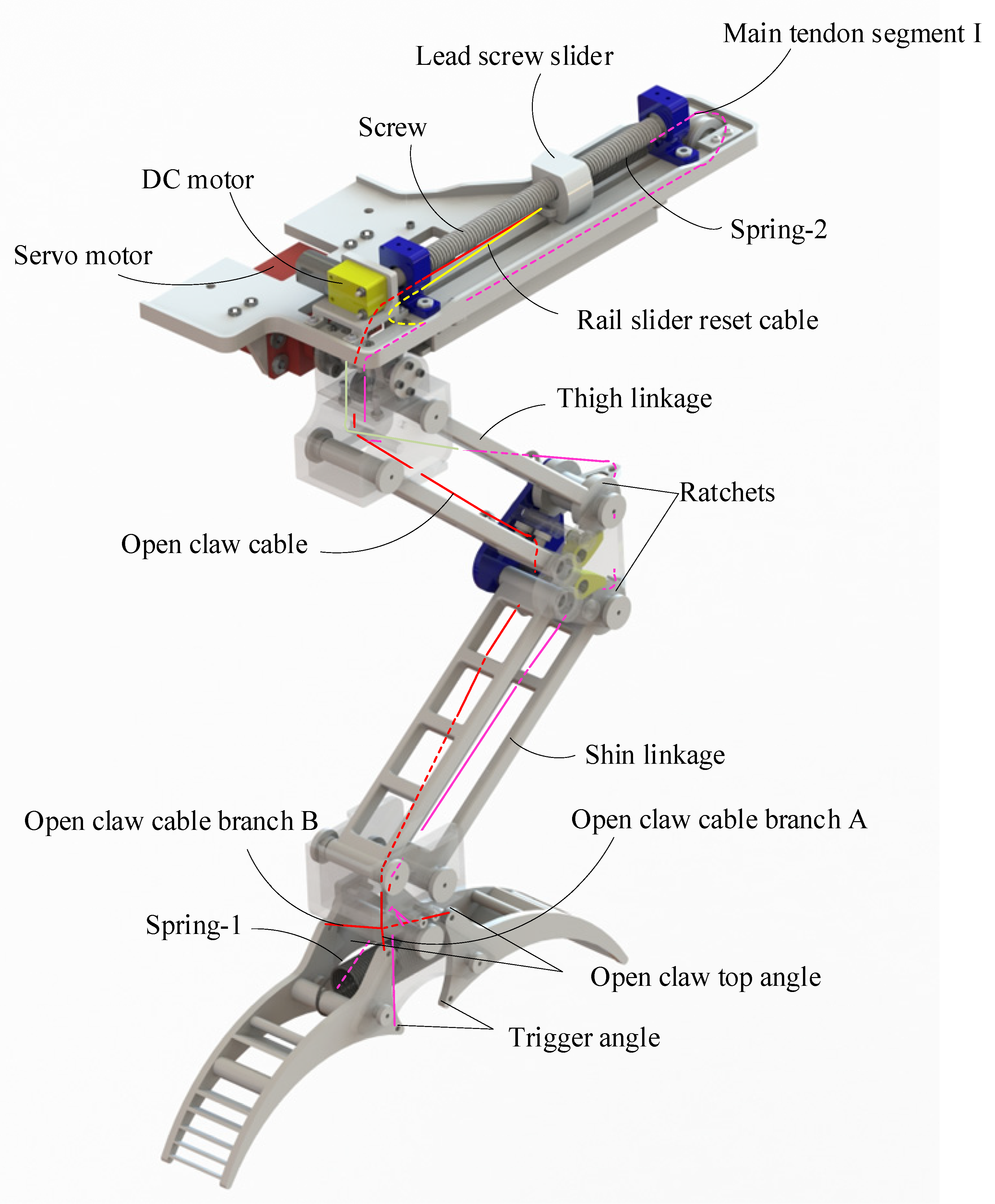 Main tendon segment I
Lead screw slider
Screw
DC motor
Servo motor
Spring-2
Rail slider reset cable
Thigh linkage
Ratchets
Open claw cable
Shin linkage
Open claw cable branch B
Open claw cable branch A
Spring-1
Open claw top angle
Trigger angle