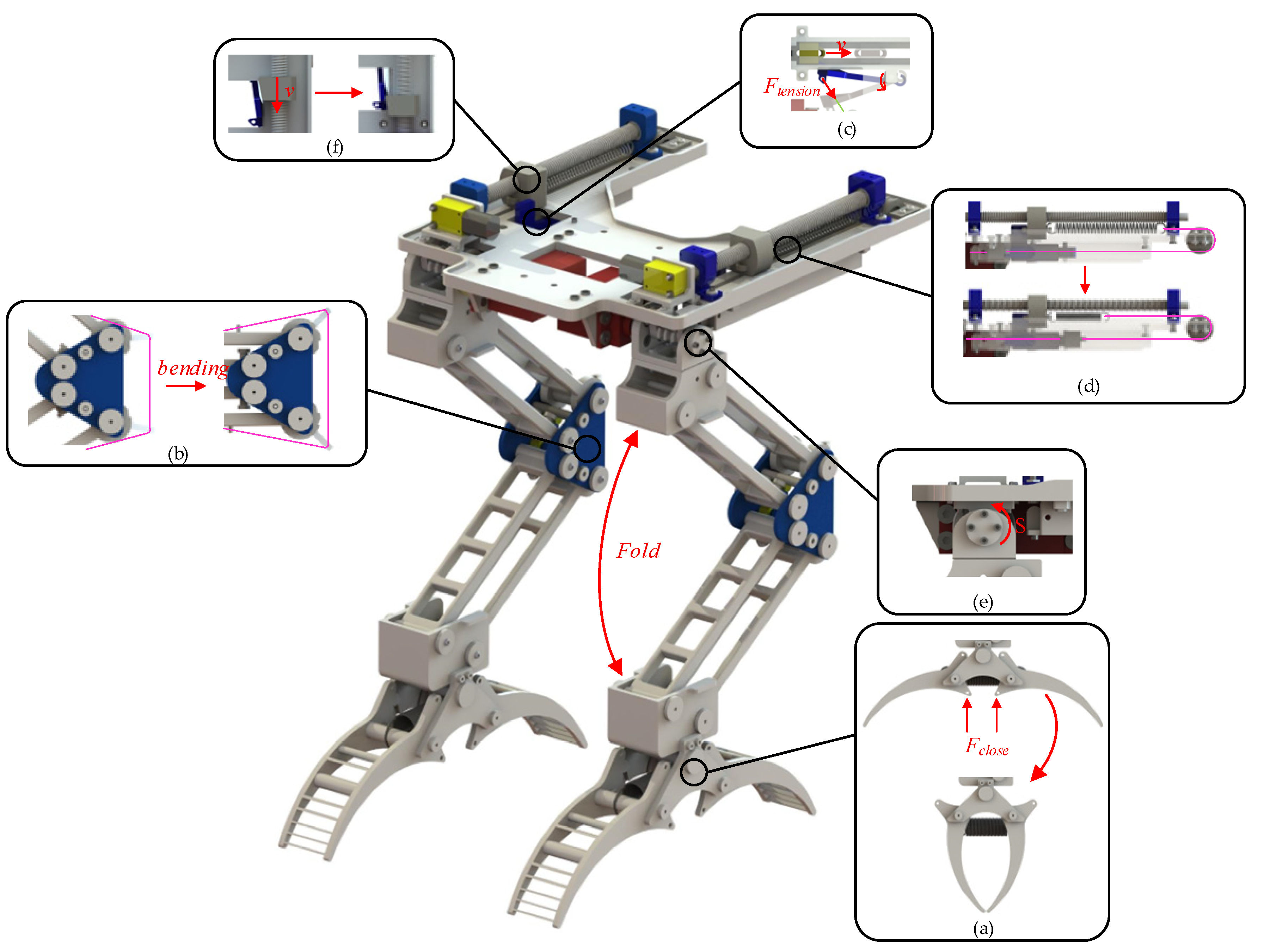 $v$
(f)

$v$
$F_{tension}$
(c)

(d)

bending
(b)

Fold

S
(e)

$F_{close}$
(a)