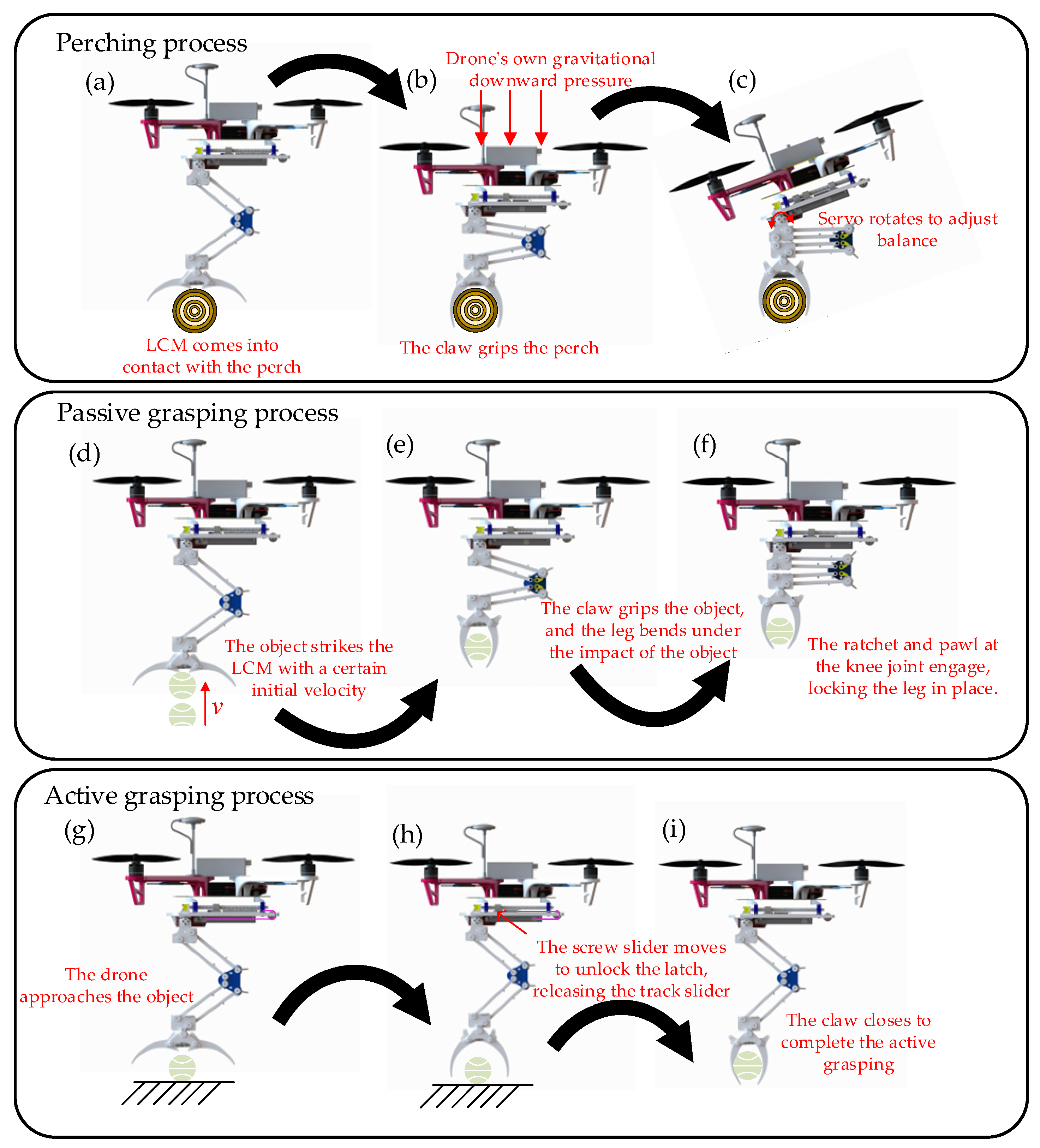 Perching process

(a)

LCM comes into contact with the perch

(b)

Drone's own gravitational downward pressure

The claw grips the perch

(c)

Servo rotates to adjust balance

Passive grasping process

(d)

The object strikes the LCM with a certain initial velocity

$v$

(e)

The claw grips the object, and the leg bends under the impact of the object

(f)

The ratchet and pawl at the knee joint engage, locking the leg in place.

Active grasping process

(g)

The drone approaches the object

(h)

The screw slider moves to unlock the latch, releasing the track slider

(i)

The claw closes to complete the active grasping