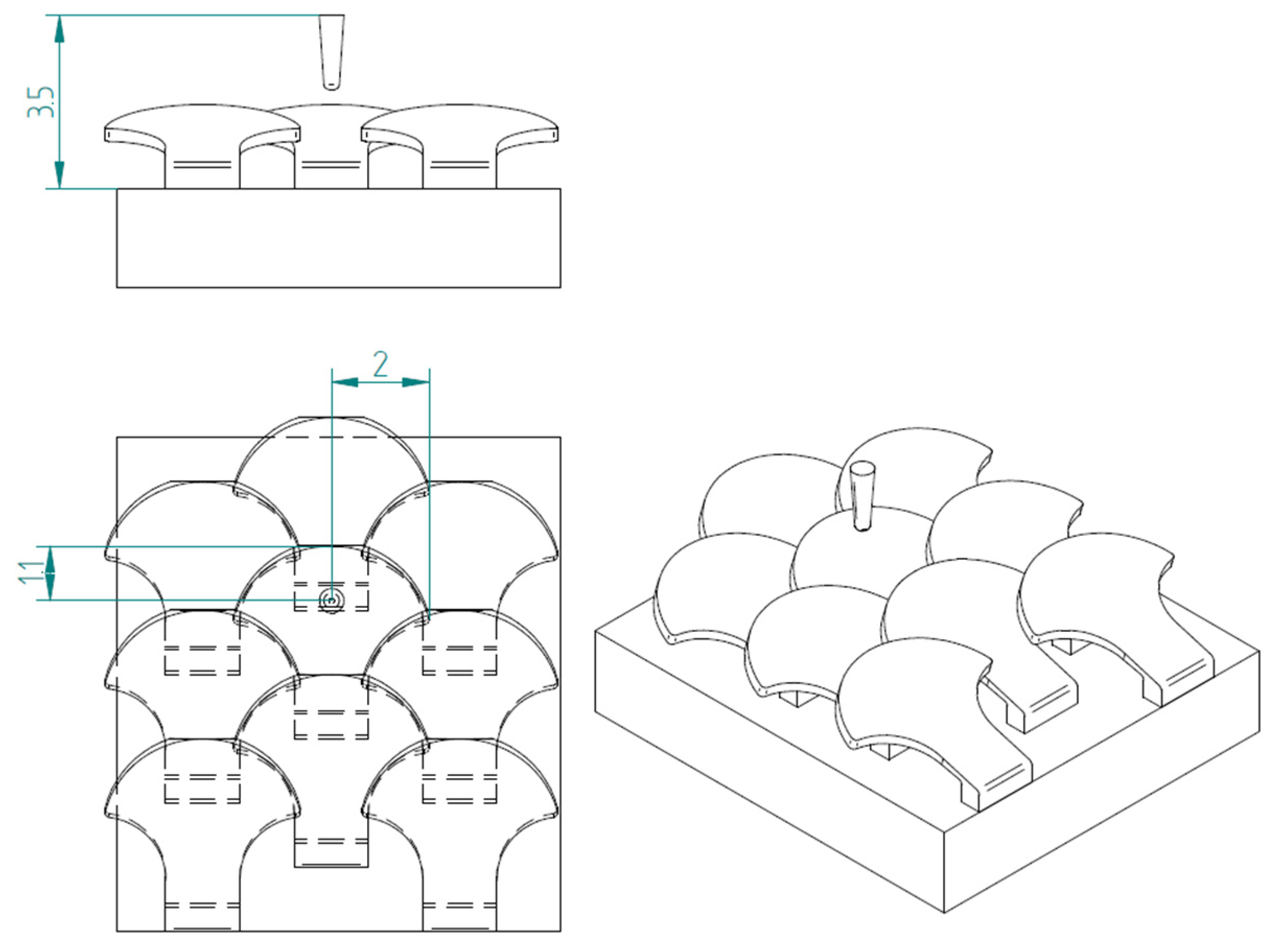 3.5

2

1.1