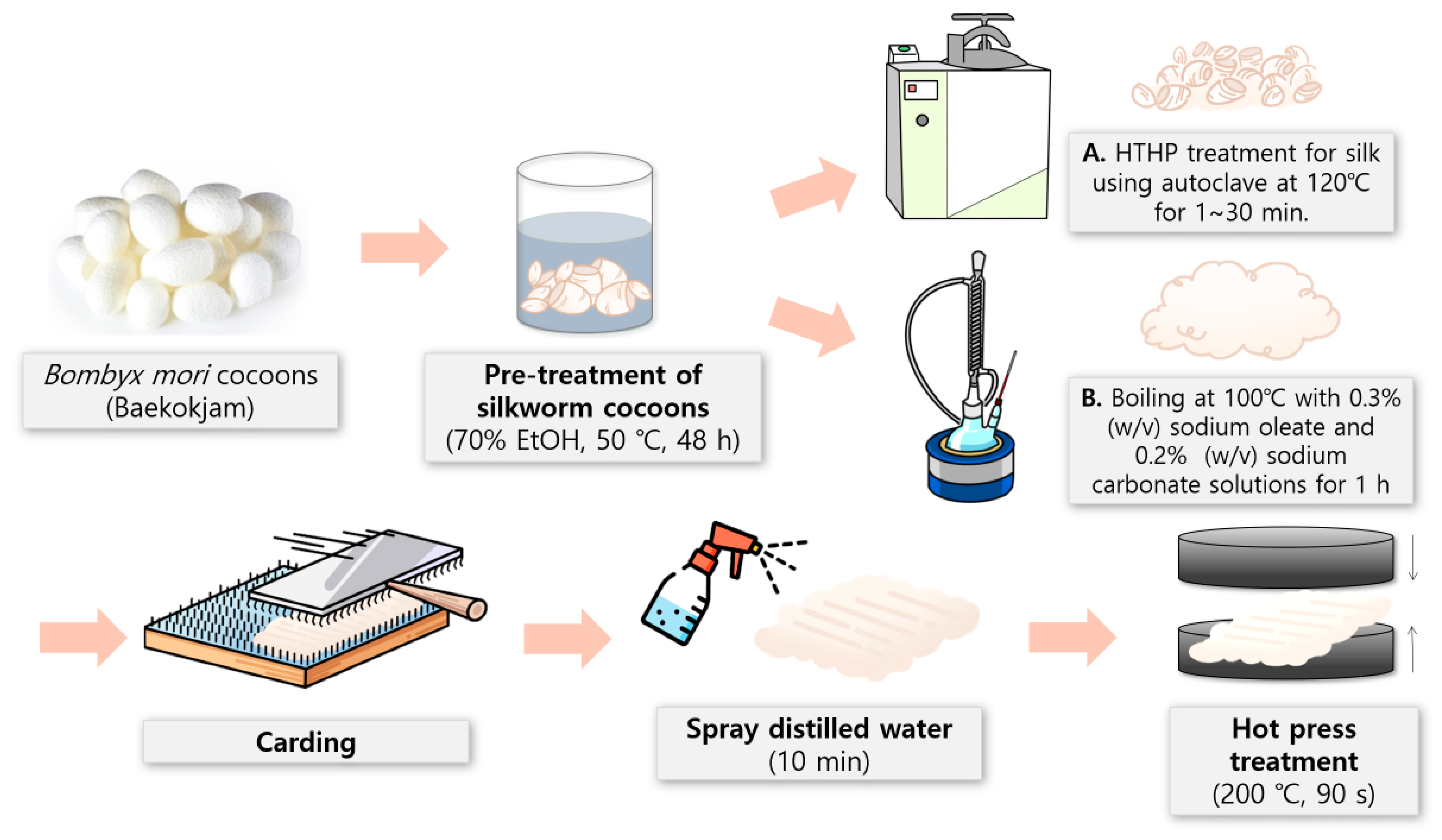 Bombyx mori cocoons (Baekokjam)

Pre-treatment of silkworm cocoons (70% EtOH, 50 ℃, 48 h)

A. HTHP treatment for silk using autoclave at 120℃ for 1~30 min.

B. Boiling at 100℃ with 0.3% (w/v) sodium oleate and 0.2% (w/v) sodium carbonate solutions for 1 h

Carding

Spray distilled water (10 min)

Hot press treatment (200 ℃, 90 s)