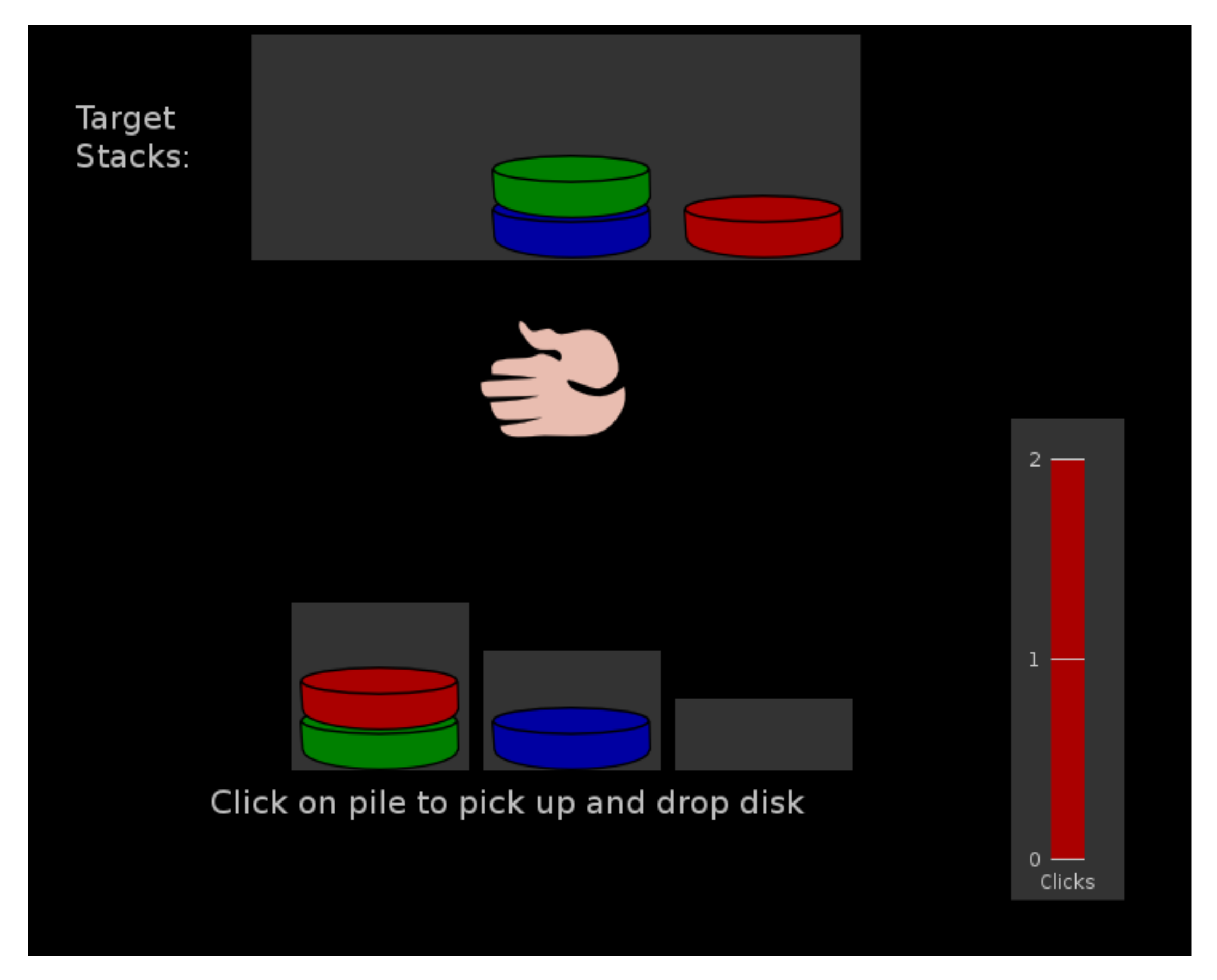 Target Stacks:

Click on pile to pick up and drop disk

2

1

0

Clicks