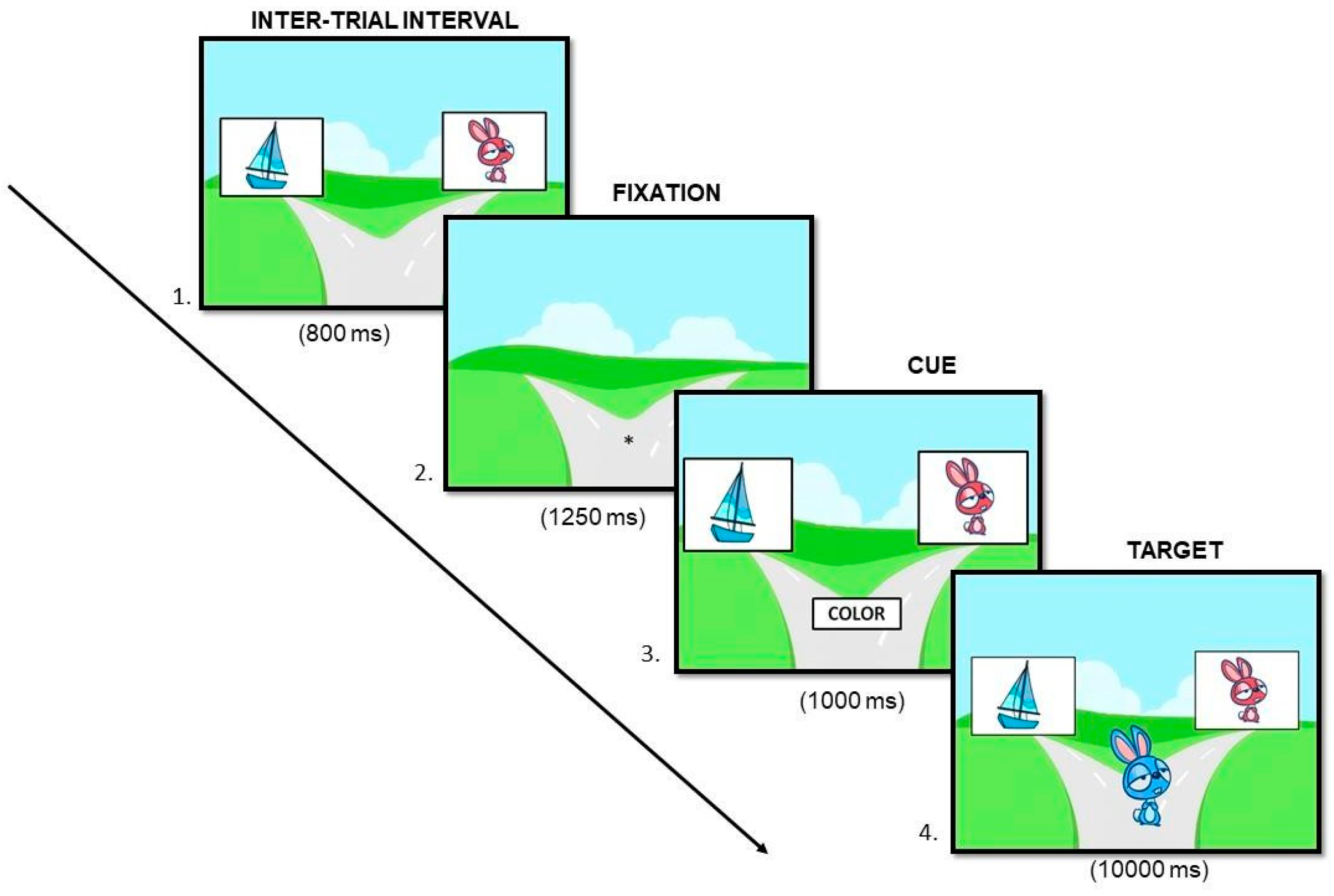 INTER-TRIAL INTERVAL

1.

(800 ms)

FIXATION

*

2.

(1250 ms)

CUE

COLOR

3.

(1000 ms)

TARGET

4.

(10000 ms)