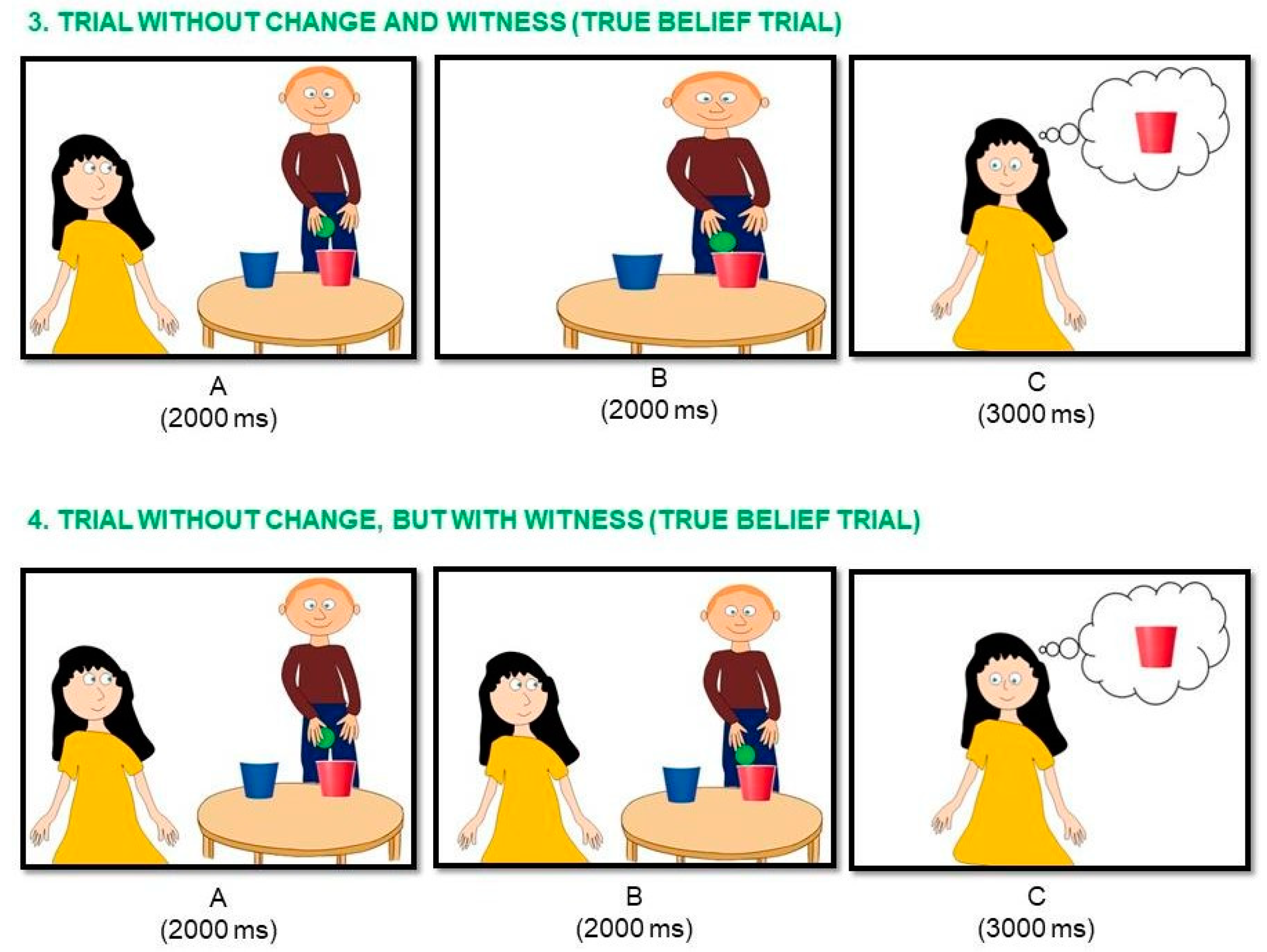 3. TRIAL WITHOUT CHANGE AND WITNESS (TRUE BELIEF TRIAL)

A
(2000 ms)

B
(2000 ms)

C
(3000 ms)

4. TRIAL WITHOUT CHANGE, BUT WITH WITNESS (TRUE BELIEF TRIAL)

A
(2000 ms)

B
(2000 ms)

C
(3000 ms)