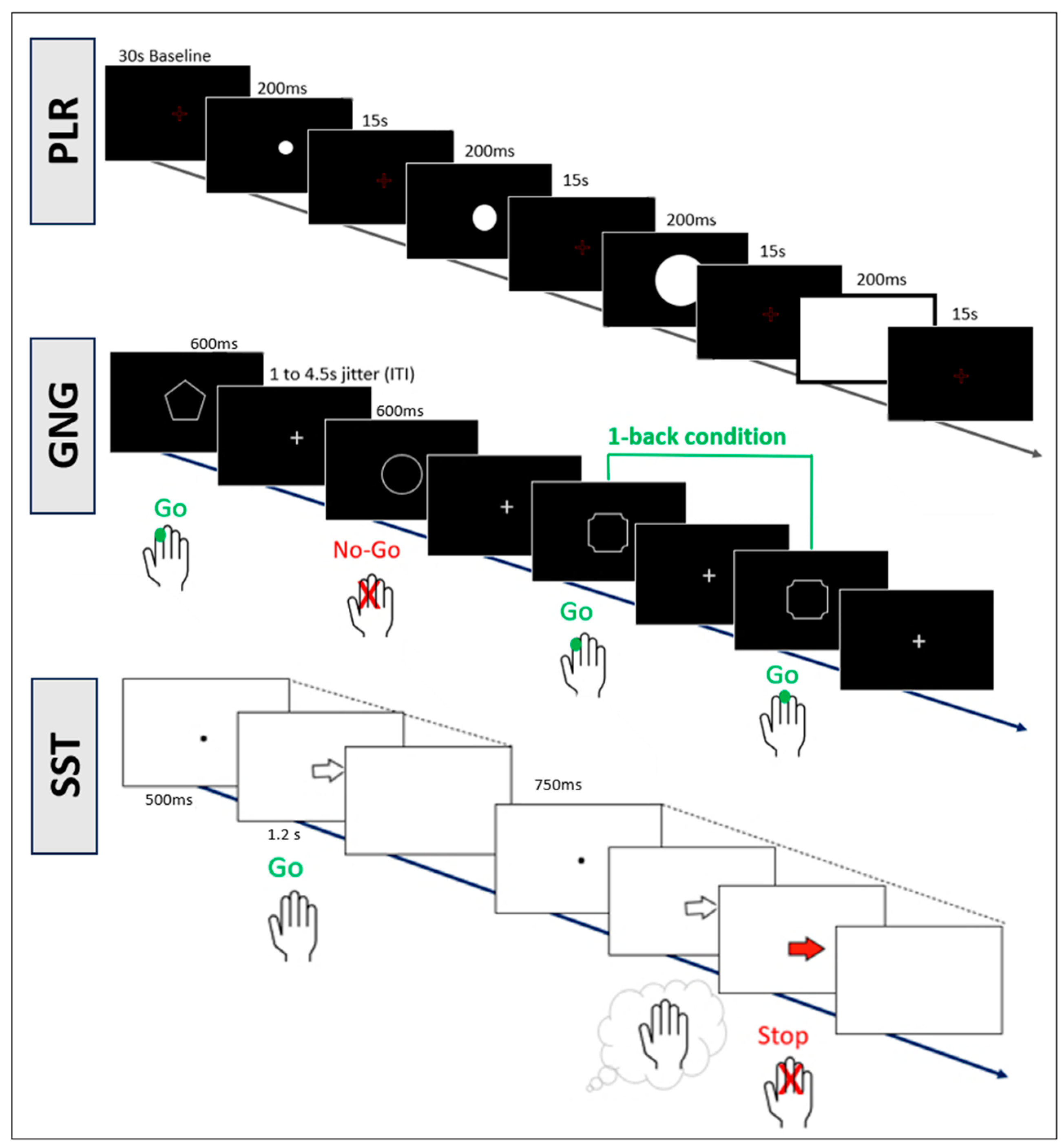 PLR

30s Baseline

200ms

15s

200ms

15s

200ms

15s

200ms

15s

GNG

600ms

1 to 4.5s jitter (ITI)

600ms

1-back condition

Go

No-Go

Go

Go

SST

500ms

1.2 s

750ms

Go

Stop