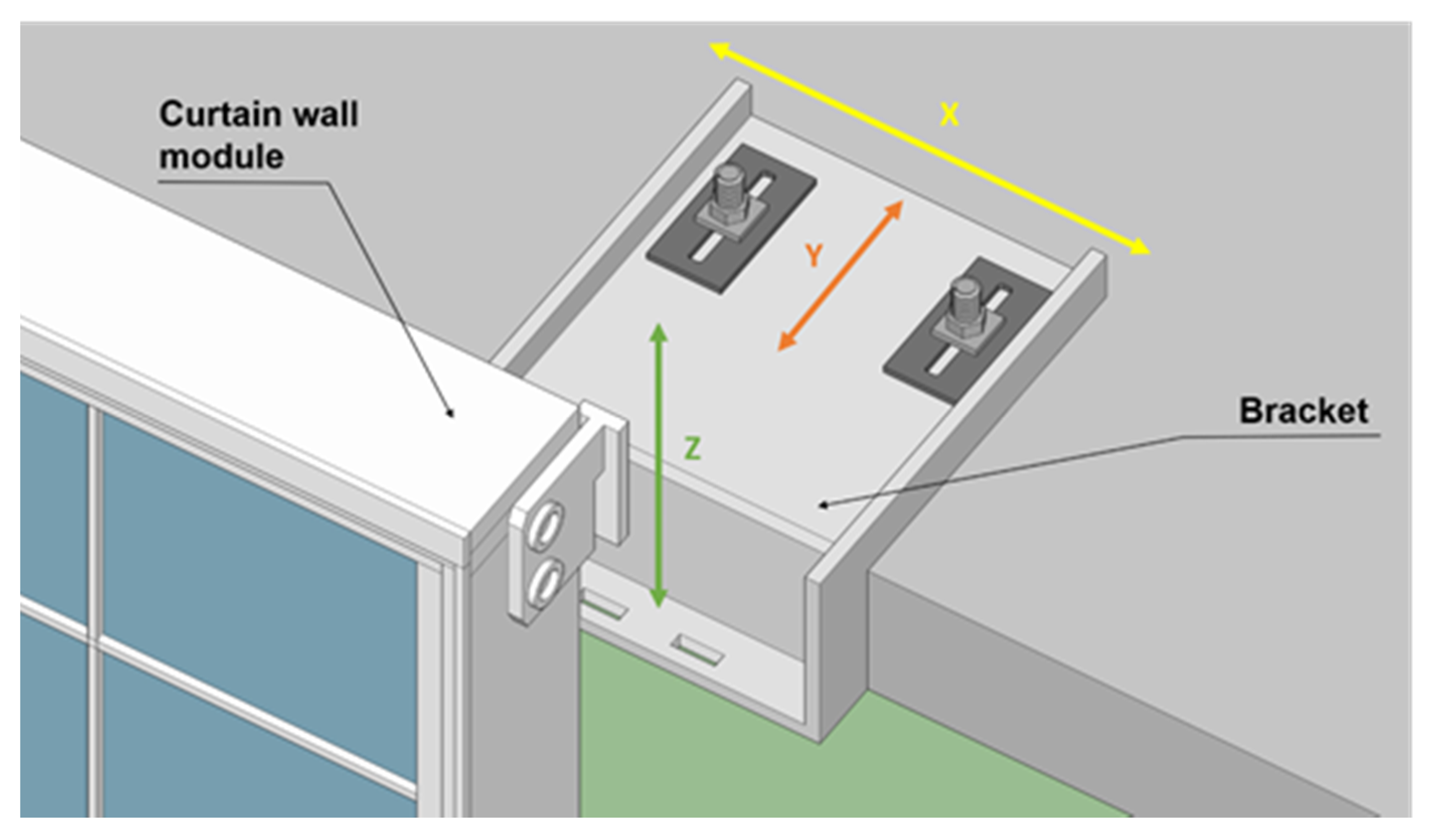 Curtain wall module

X

Y

Z

Bracket