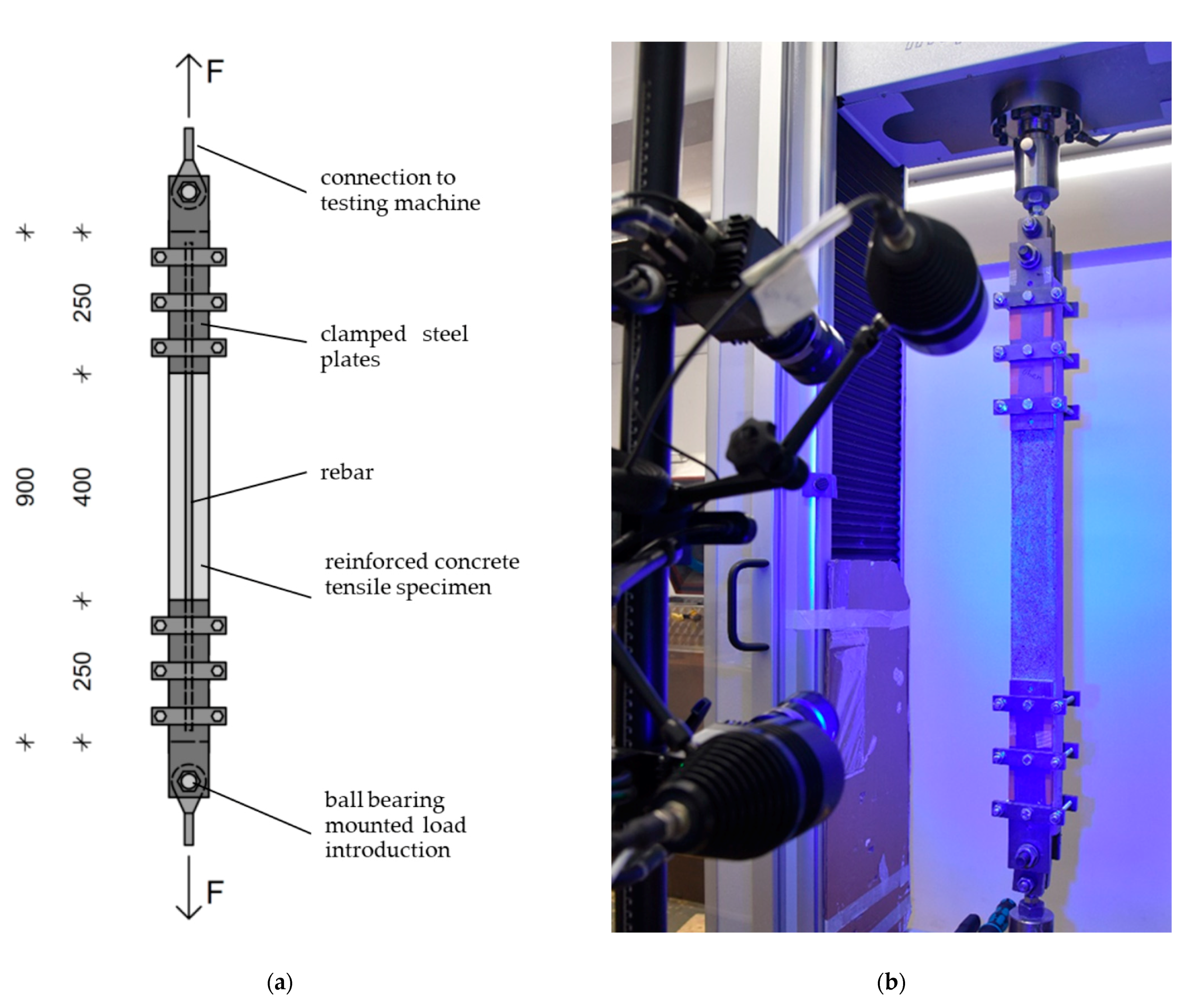 F

connection to testing machine

250

clamped steel plates

900

400

rebar

reinforced concrete tensile specimen

250

ball bearing mounted load introduction

F

(a)

(b)