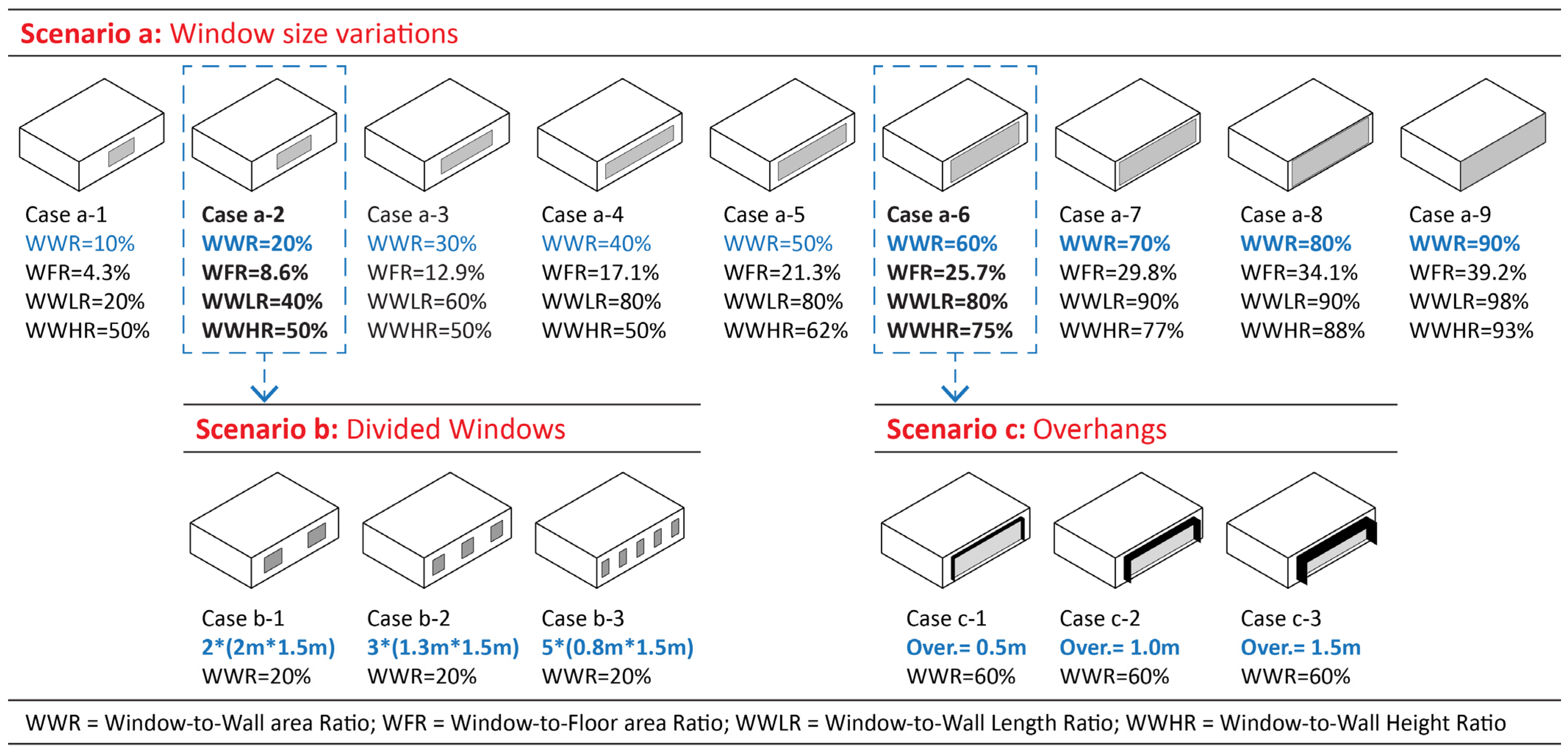 Scenario a: Window size variations

Case a-1
WWR=10%
WFR=4.3%
WWLR=20%
WWHR=50%

Case a-2
WWR=20%
WFR=8.6%
WWLR=40%
WWHR=50%

Case a-3
WWR=30%
WFR=12.9%
WWLR=60%
WWHR=50%

Case a-4
WWR=40%
WFR=17.1%
WWLR=80%
WWHR=50%

Case a-5
WWR=50%
WFR=21.3%
WWLR=80%
WWHR=62%

Case a-6
WWR=60%
WFR=25.7%
WWLR=80%
WWHR=75%

Case a-7
WWR=70%
WFR=29.8%
WWLR=90%
WWHR=77%

Case a-8
WWR=80%
WFR=34.1%
WWLR=90%
WWHR=88%

Case a-9
WWR=90%
WFR=39.2%
WWLR=98%
WWHR=93%

Scenario b: Divided Windows

Case b-1
2*(2m*1.5m)
WWR=20%

Case b-2
3*(1.3m*1.5m)
WWR=20%

Case b-3
5*(0.8m*1.5m)
WWR=20%

Scenario c: Overhangs

Case c-1
Over.= 0.5m
WWR=60%

Case c-2
Over.= 1.0m
WWR=60%

Case c-3
Over.= 1.5m
WWR=60%

WWR = Window-to-Wall area Ratio; WFR = Window-to-Floor area Ratio; WWLR = Window-to-Wall Length Ratio; WWHR = Window-to-Wall Height Ratio