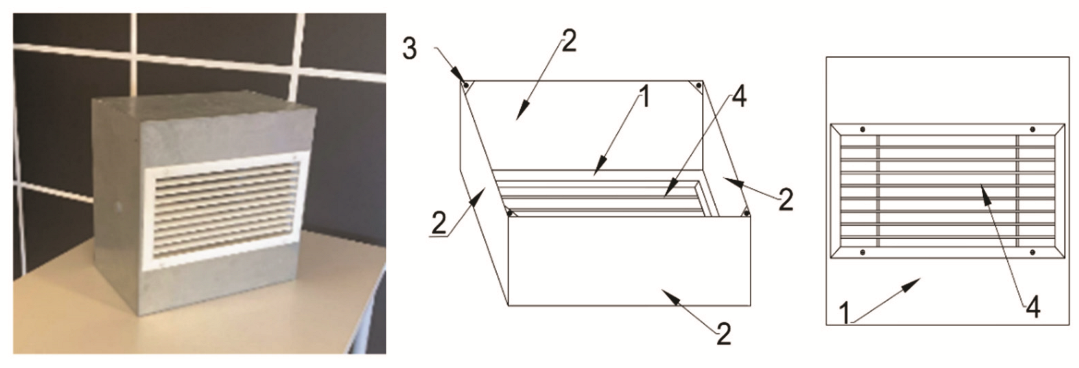 3
2
1
4
2
2
2
1
4