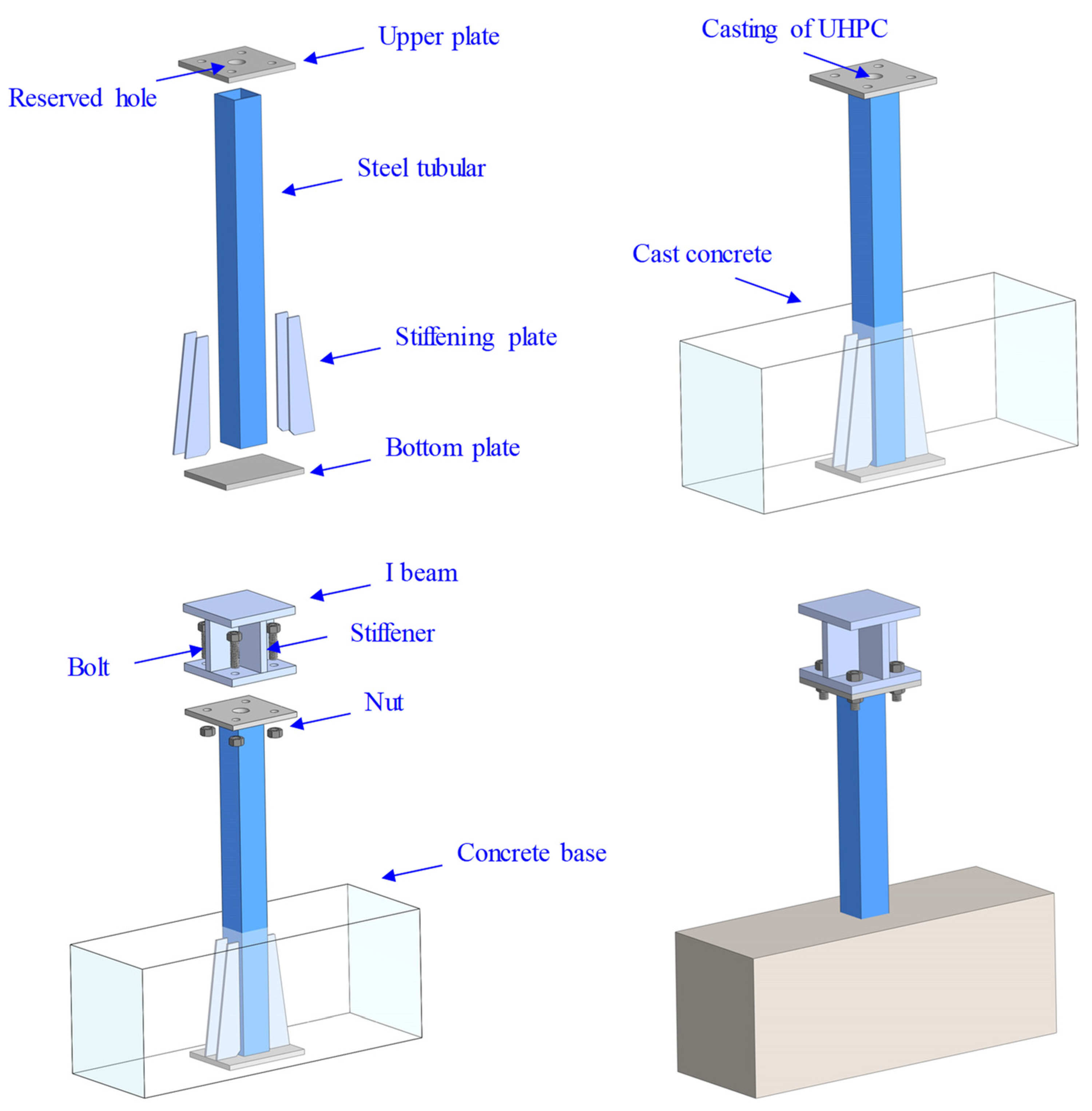 Upper plate

Reserved hole

Steel tubular

Stiffening plate

Bottom plate

Casting of UHPC

Cast concrete

I beam

Stiffener

Bolt

Nut

Concrete base