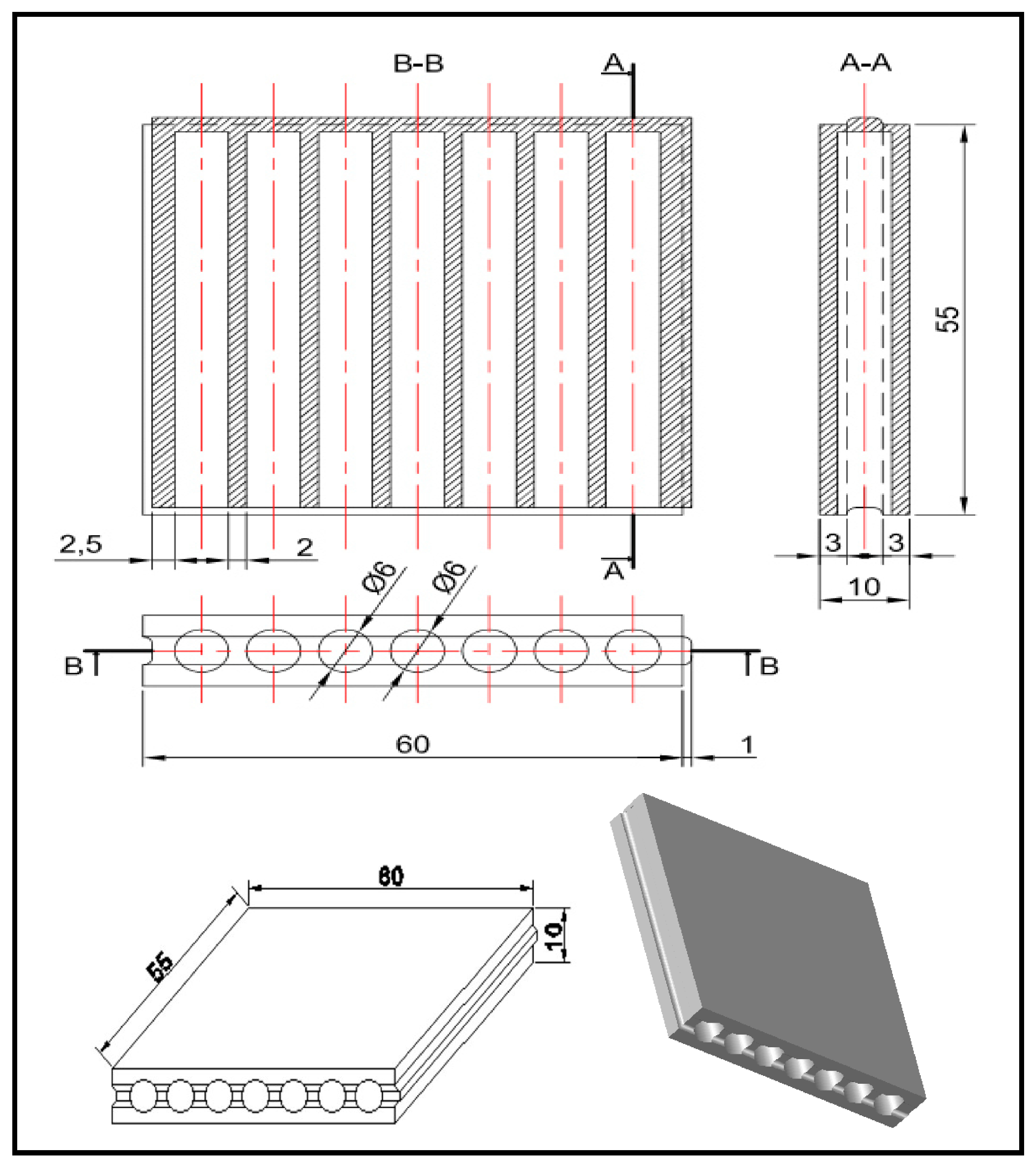 B-B

A

A-A

55

2,5

2

A

3

3

10

Ø6

Ø6

B

B

60

1

60

55

10