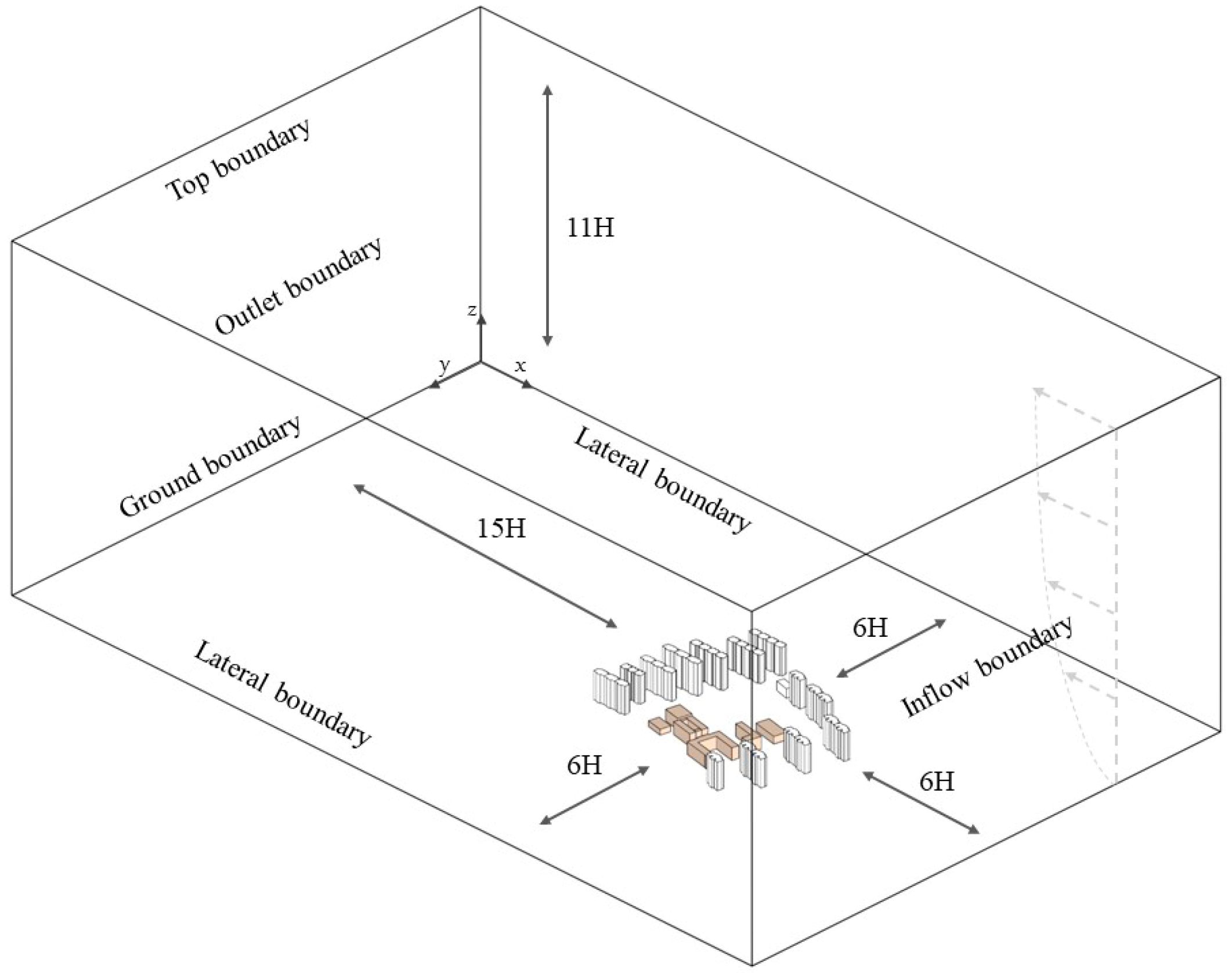 Top boundary

11H

Outlet boundary

z

y

x

Ground boundary

Lateral boundary

15H

6H

Inflow boundary

Lateral boundary

6H

6H