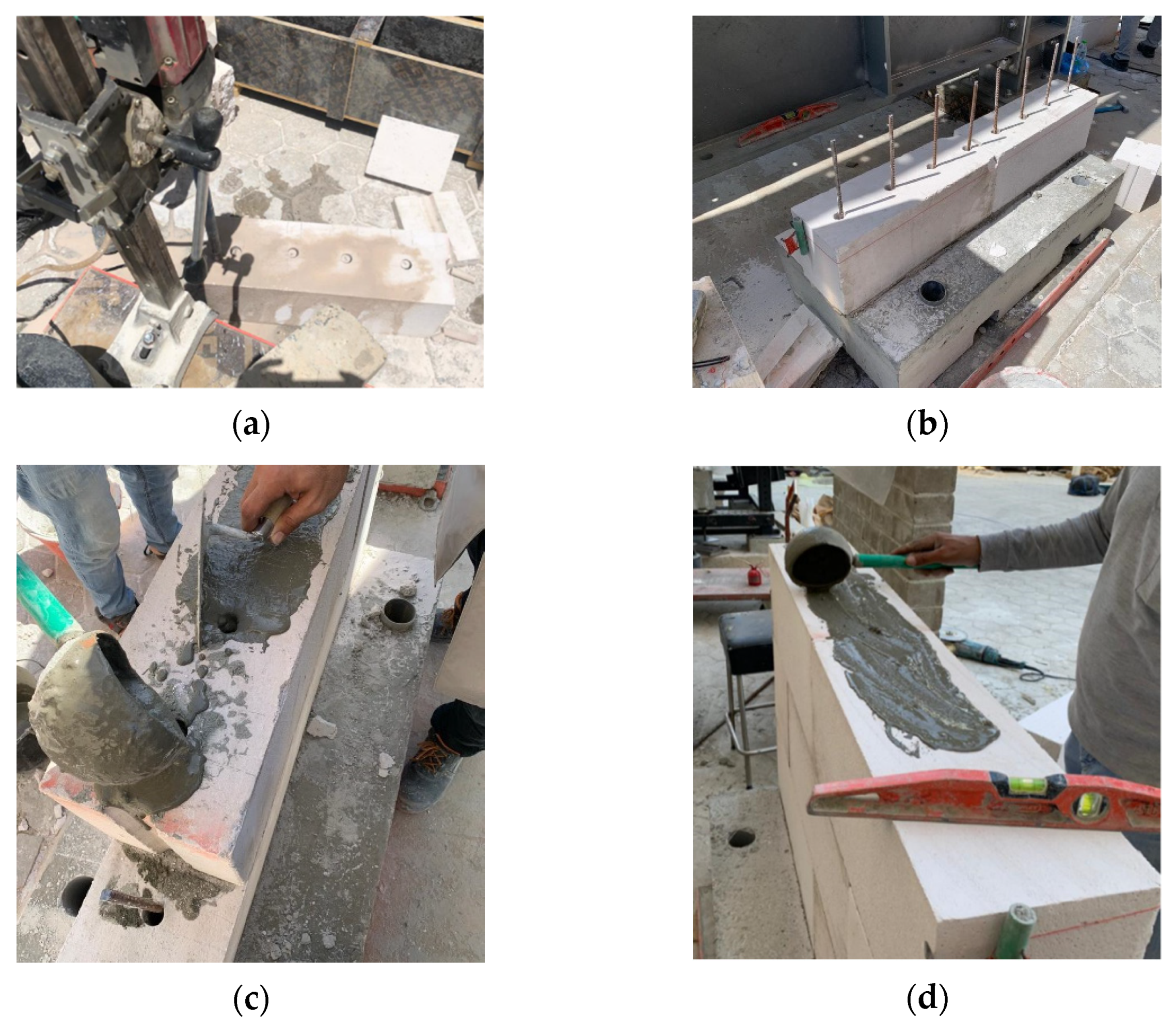 (a)

(b)

(c)

(d)