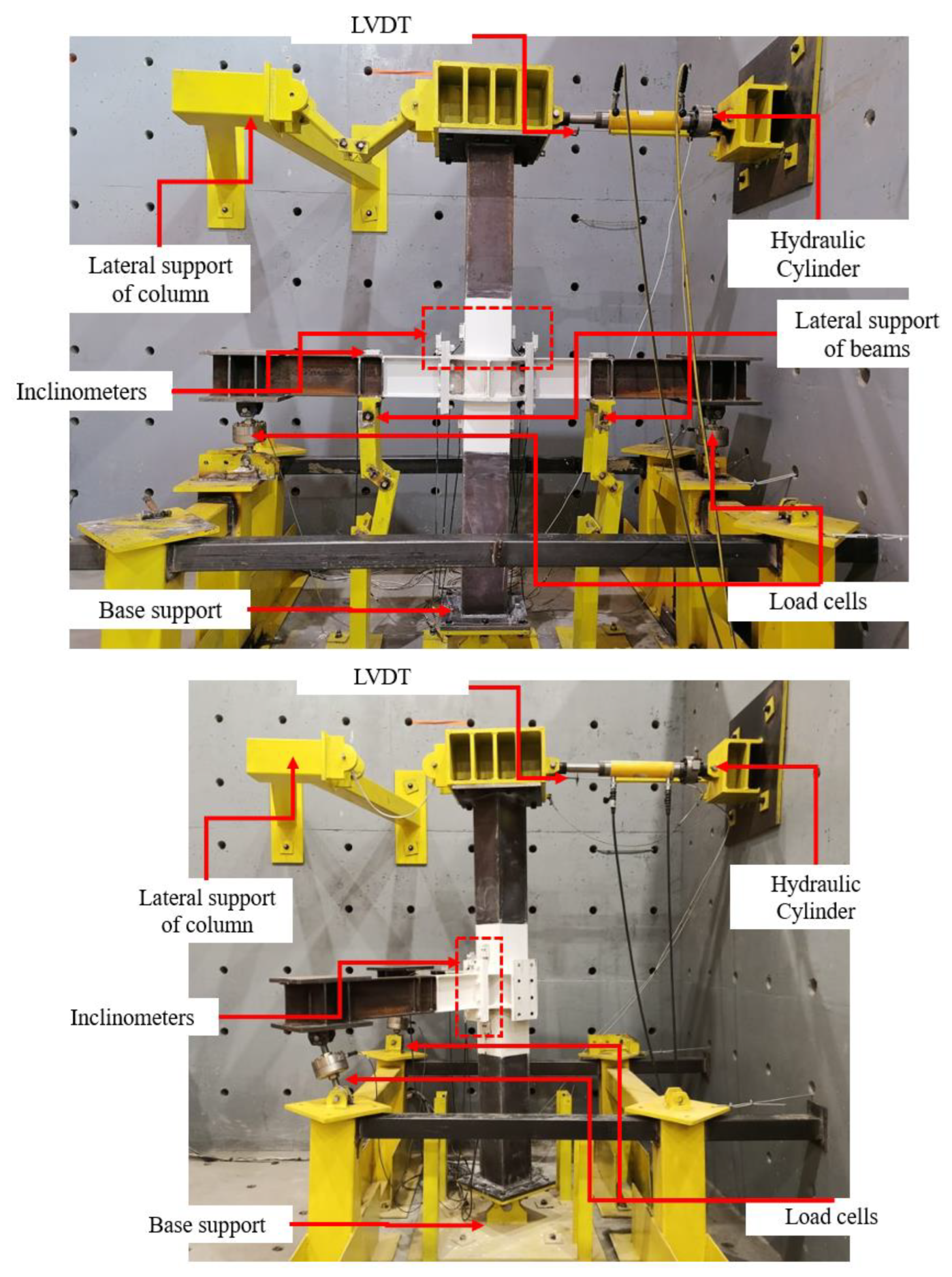 LVDT

Lateral support of column

Hydraulic Cylinder

Lateral support of beams

Inclinometers

Base support

Load cells

LVDT

Lateral support of column

Hydraulic Cylinder

Inclinometers

Base support

Load cells