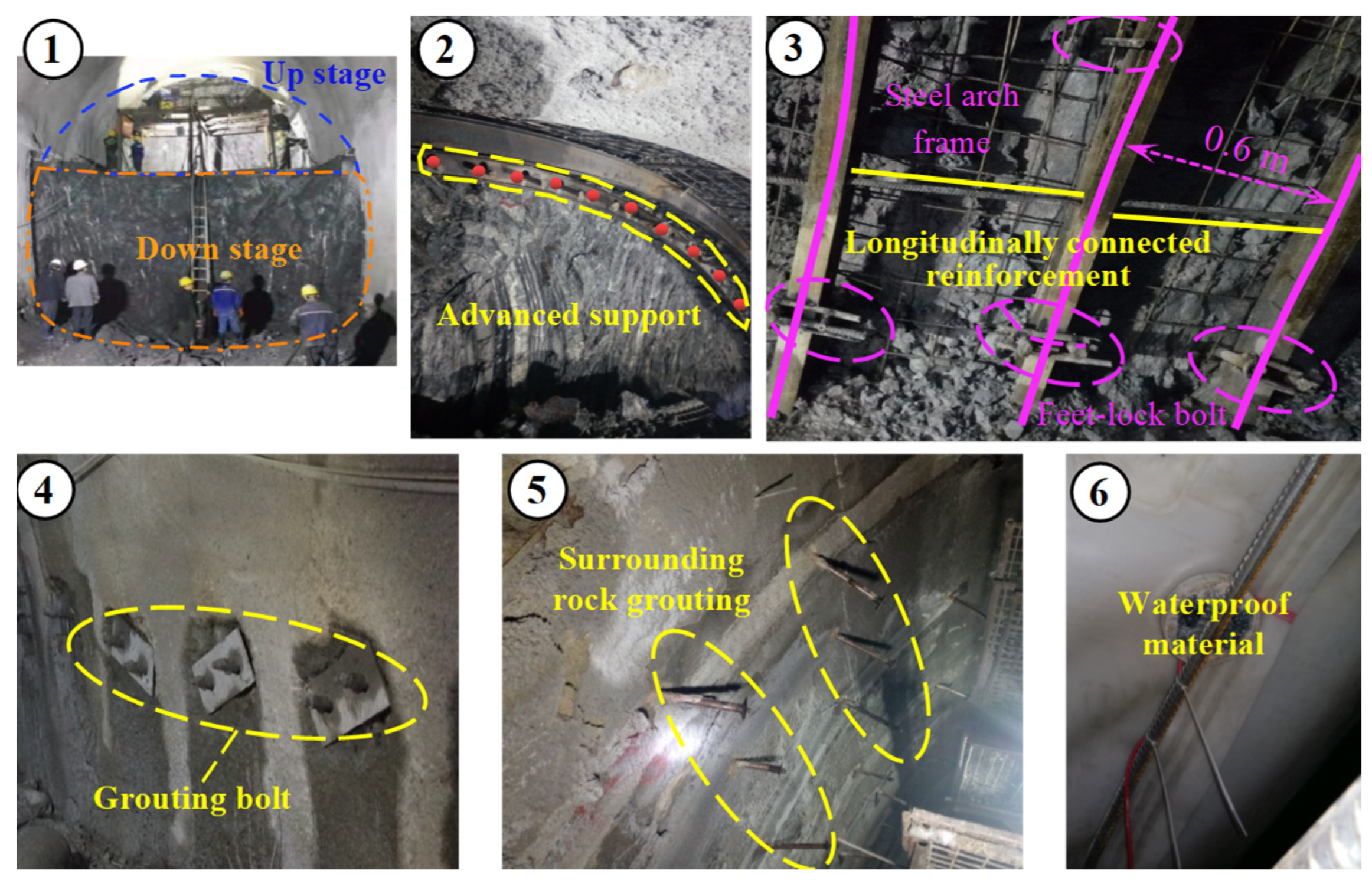 1
Up stage
Down stage

2
Advanced support

3
Steel arch frame
0.6 m
Longitudinally connected reinforcement
Feet-lock bolt

4
Grouting bolt

5
Surrounding rock grouting

6
Waterproof material