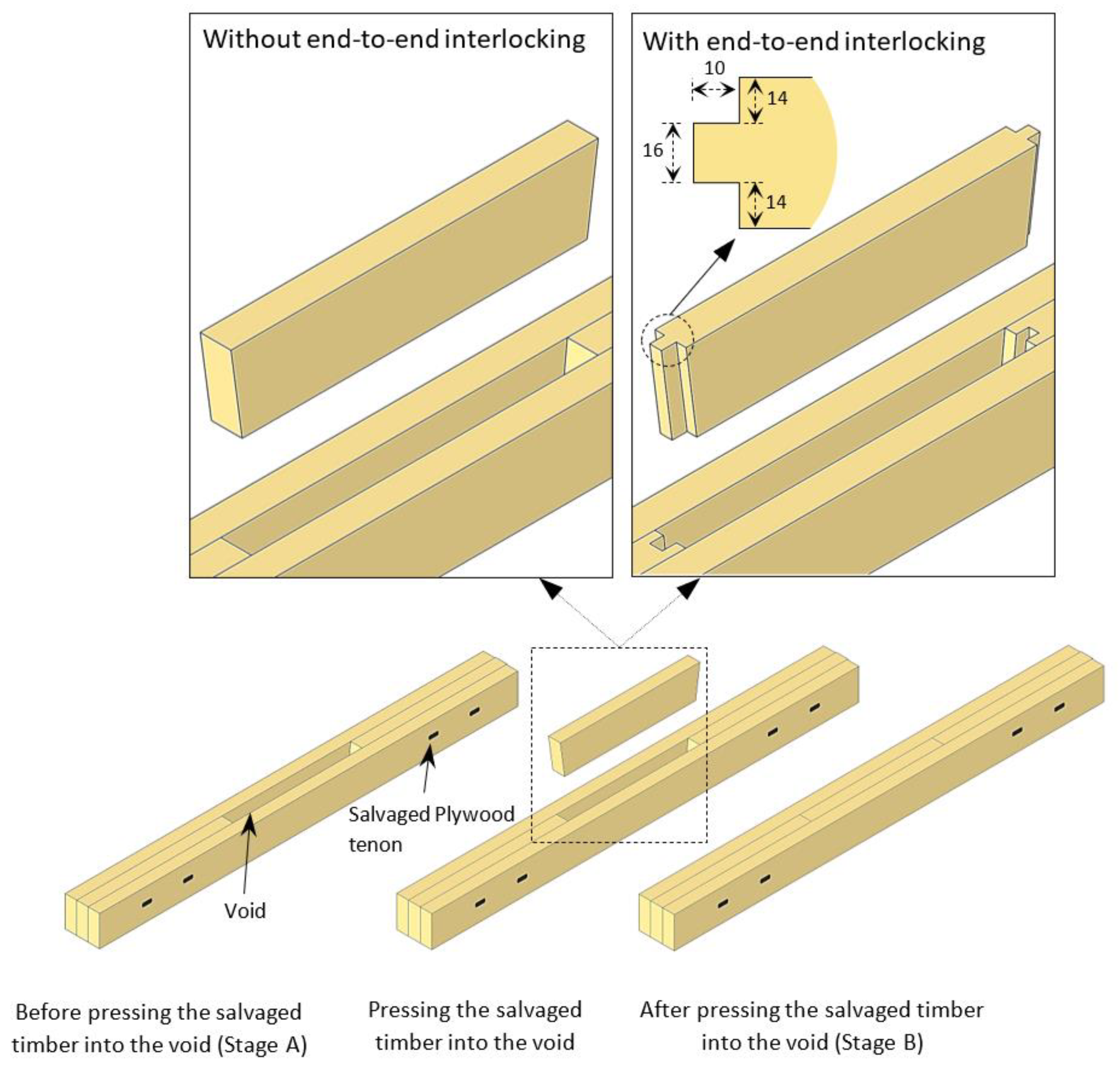 Without end-to-end interlocking

With end-to-end interlocking

10

14

16

14

Salvaged Plywood tenon

Void

Before pressing the salvaged timber into the void (Stage A)

Pressing the salvaged timber into the void

After pressing the salvaged timber into the void (Stage B)