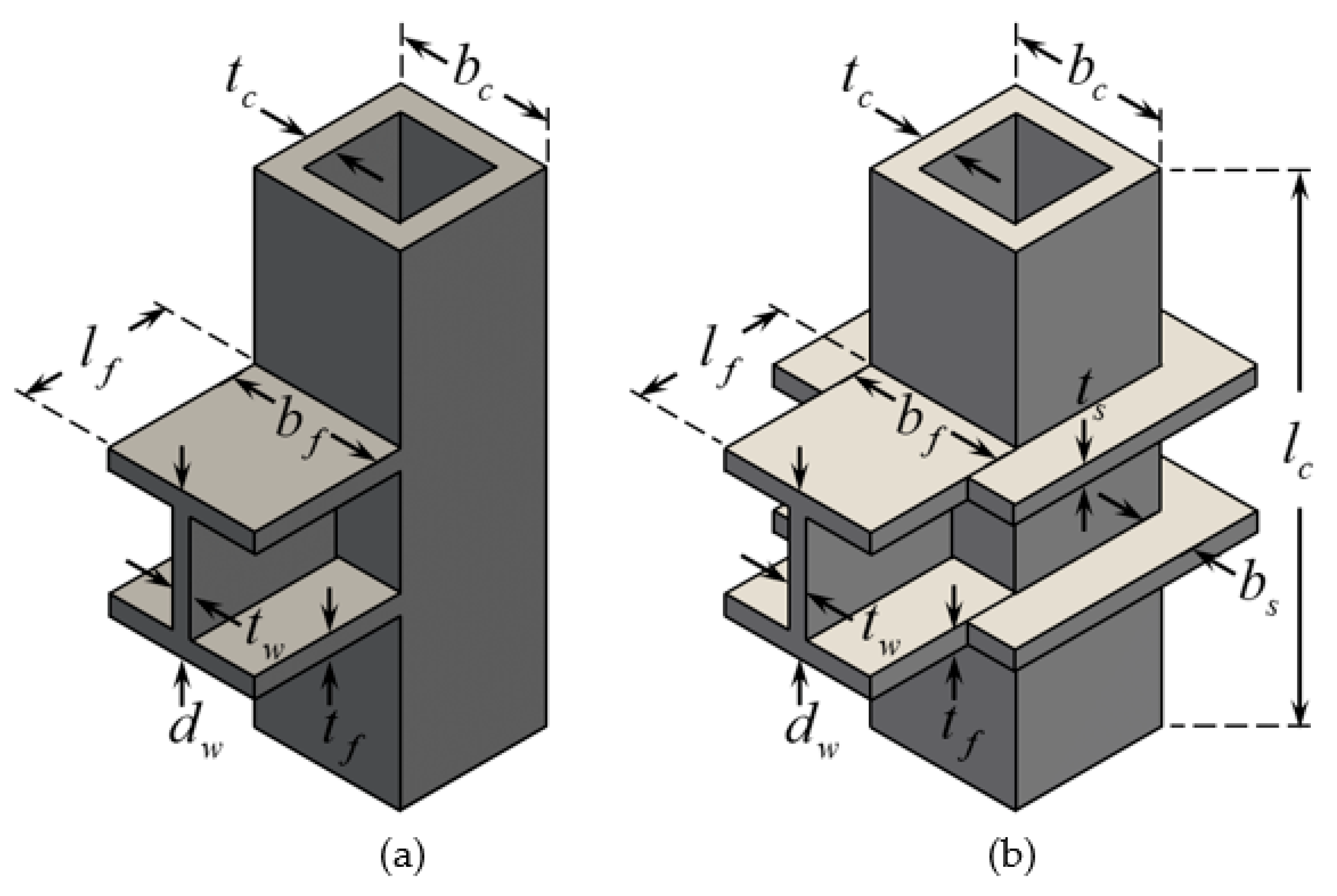 $t_c$
$b_c$
$l_f$
$b_f$
$t_w$
$d_w$
$t_f$
(a)

$t_c$
$b_c$
$l_f$
$b_f$
$t_s$
$l_c$
$b_s$
$t_w$
$d_w$
$t_f$
(b)